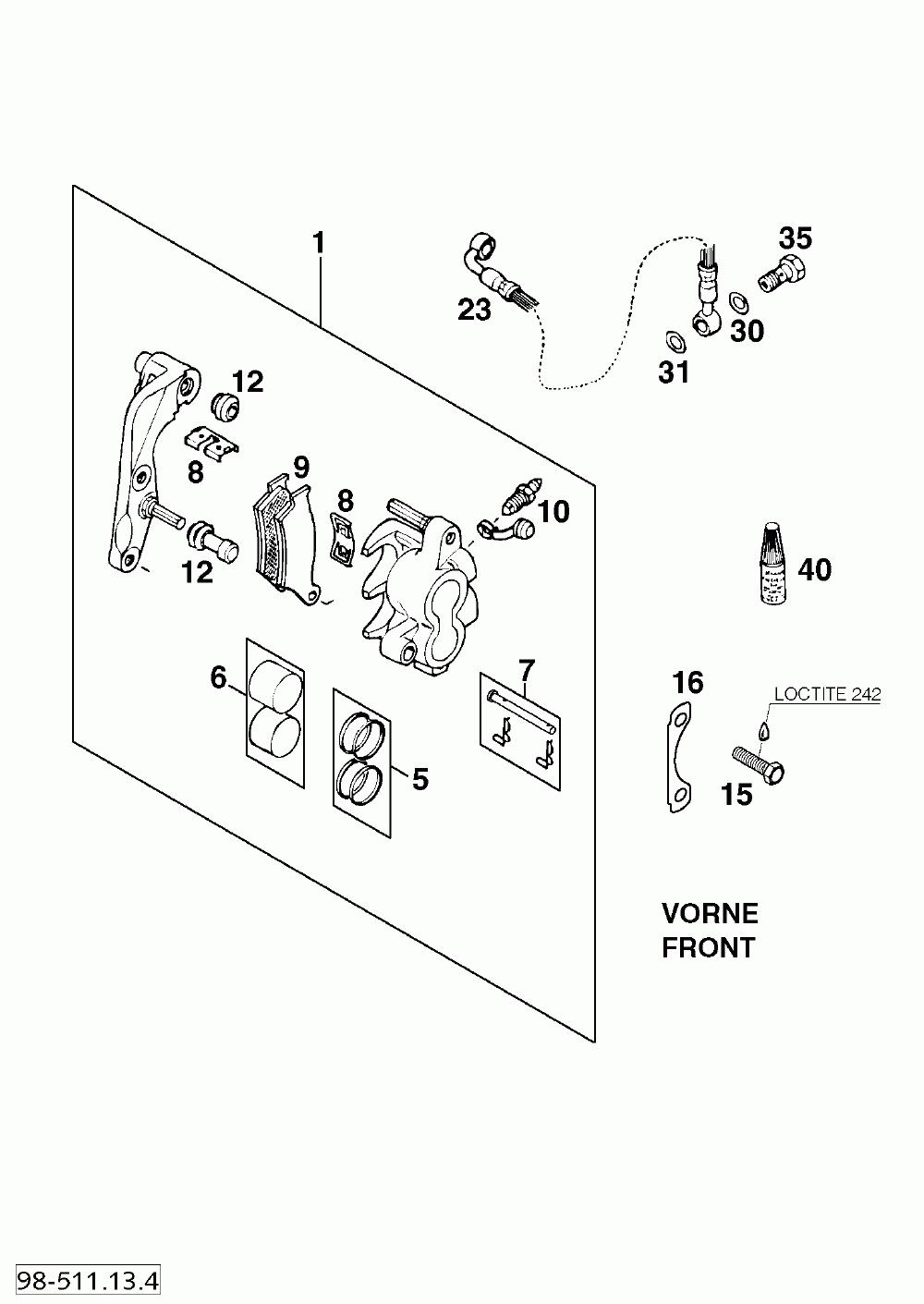 1

23

35

30

31

12

8

9

8

10

12

40

6

7

5

16

LOCTITE 242

15

VORNE
FRONT

98-511.13.4