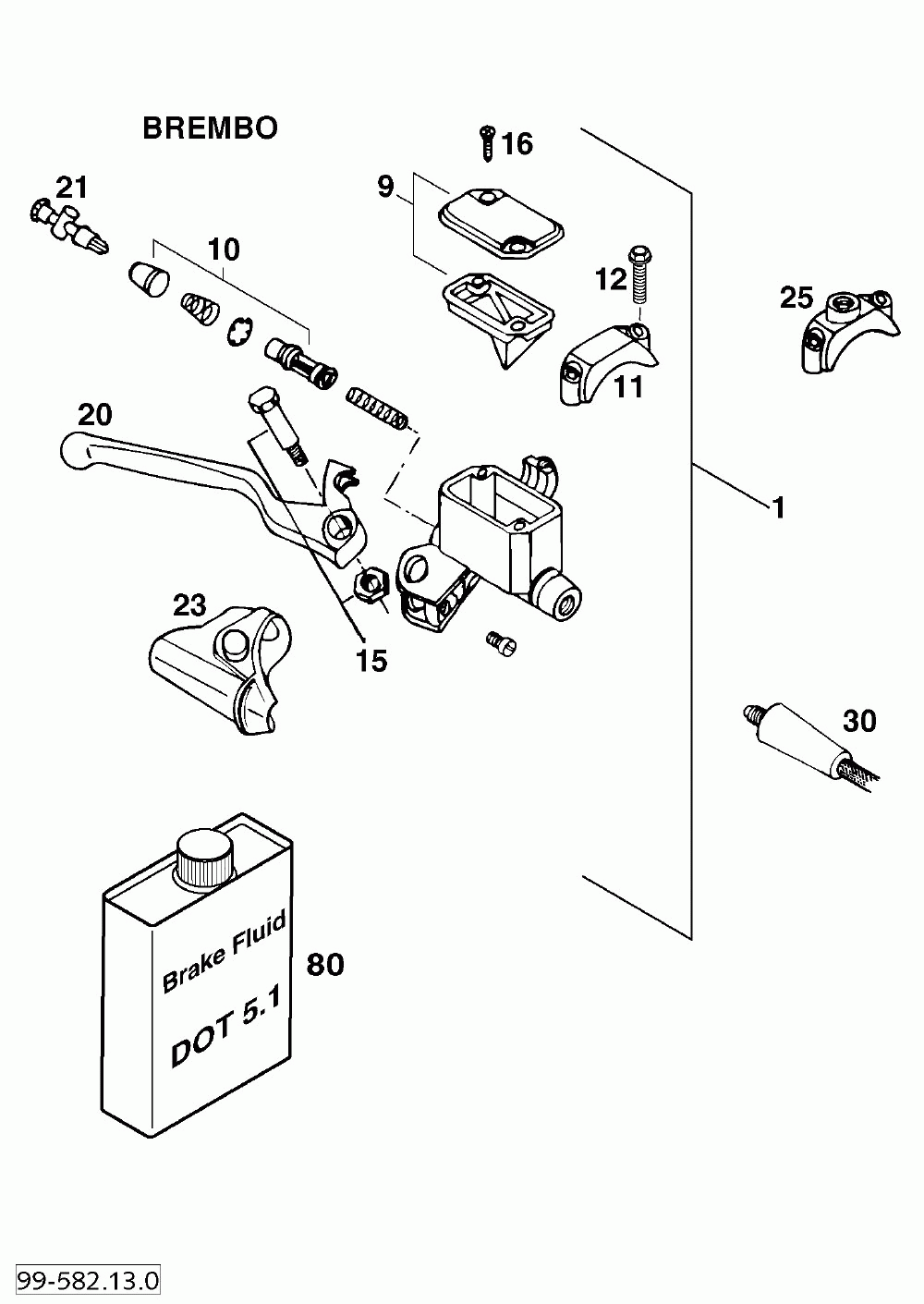 BREMBO

16

21

9

10

12

25

11

20

1

23

15

30

Brake Fluid

DOT 5.1

80

99-582.13.0