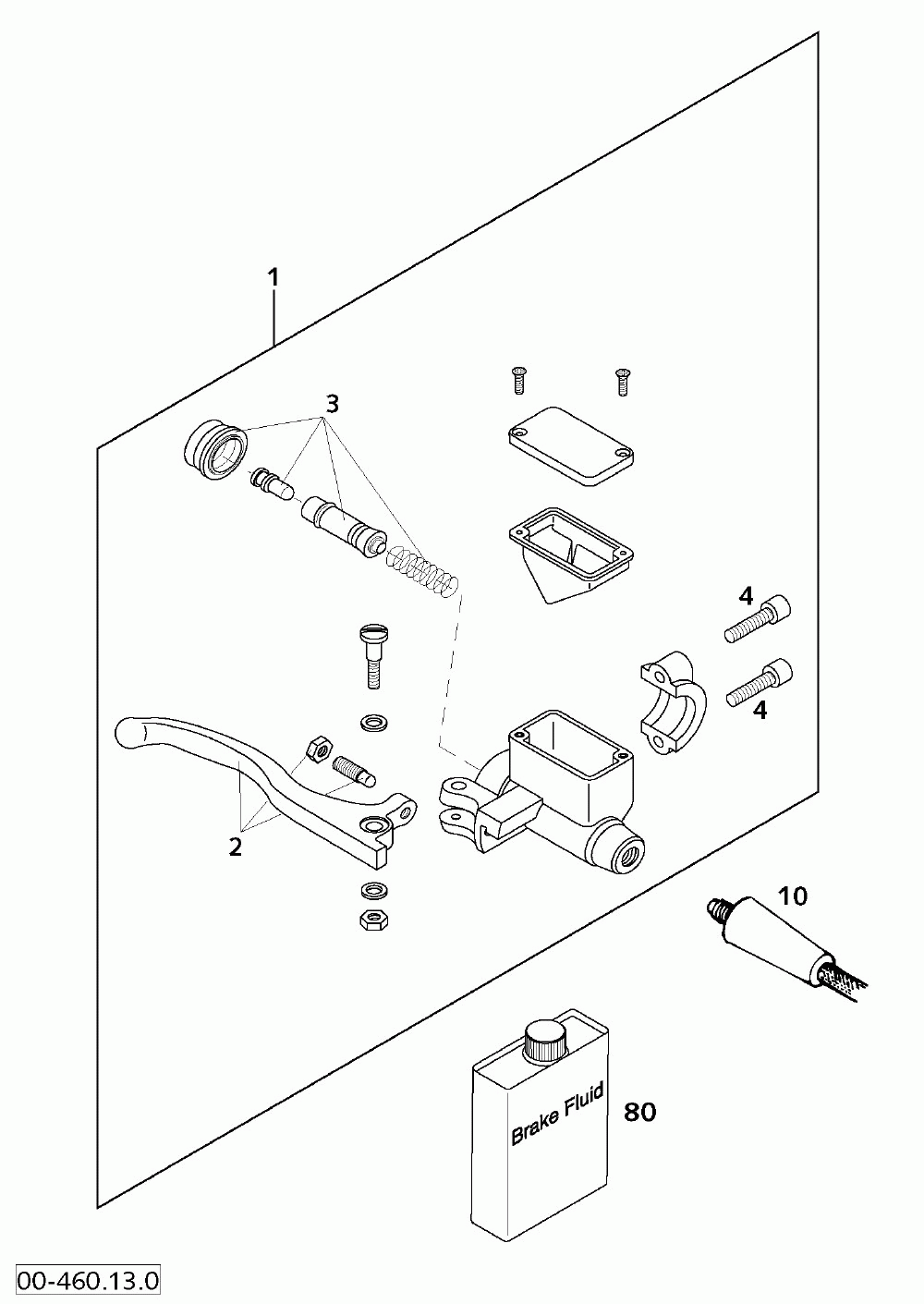 1

3

4

4

2

10

Brake Fluid

80

00-460.13.0