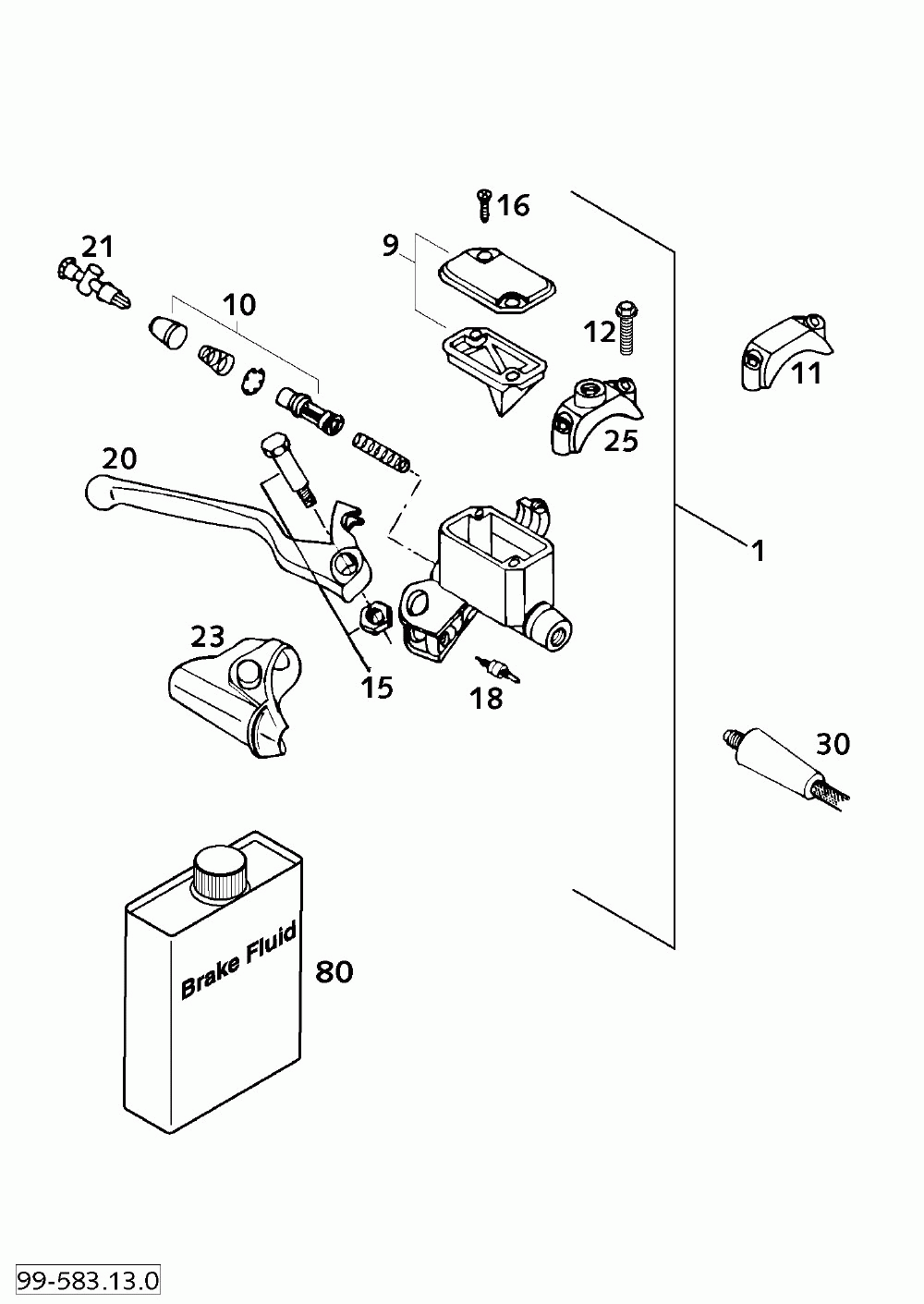 16
21
9
10
12
11
25
20
1
23
15
18
30
Brake Fluid
80
99-583.13.0