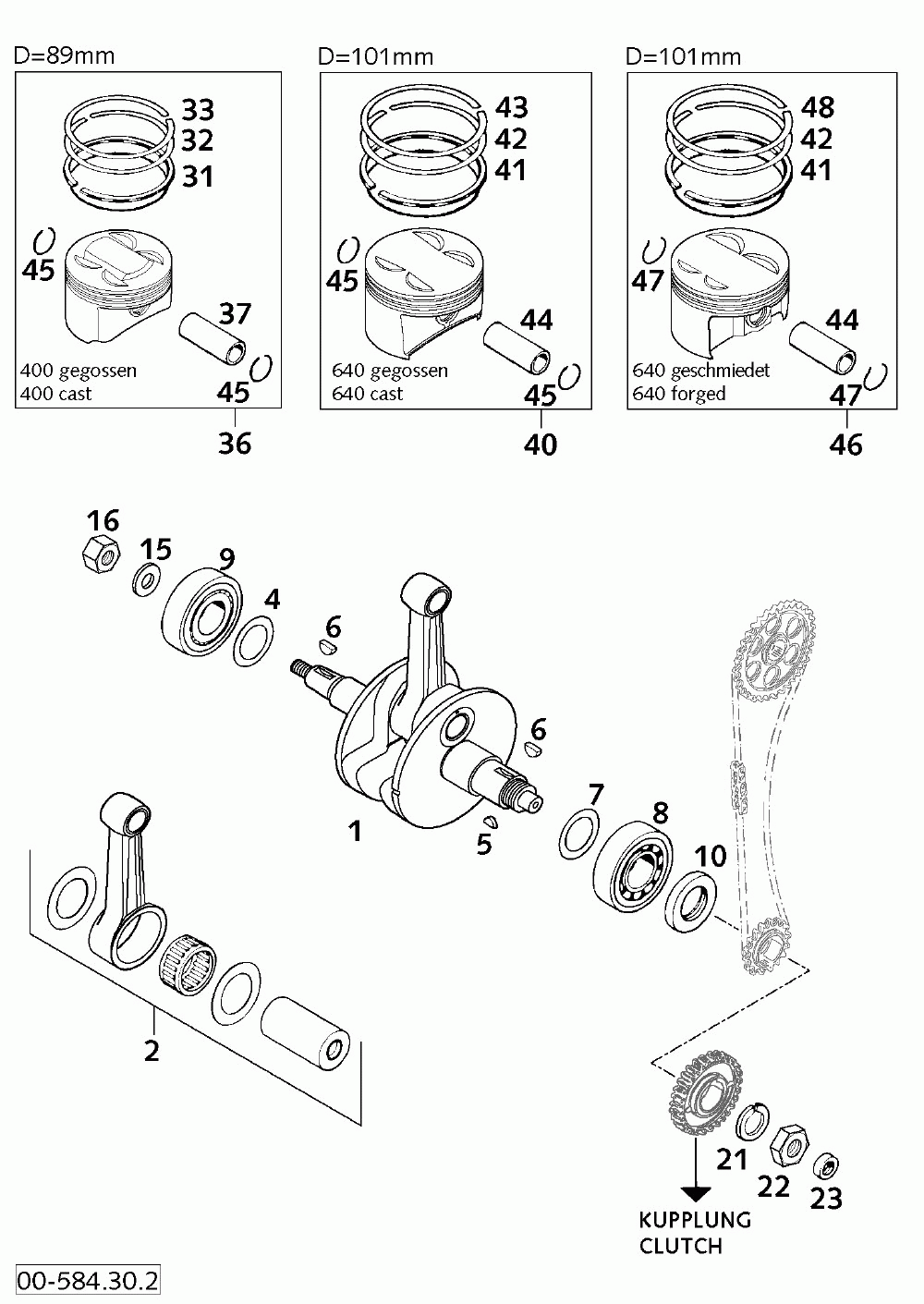 D=89mm

33
32
31
45
37
400 gegossen
400 cast
45
36

D=101mm

43
42
41
45
44
640 gegossen
640 cast
45
40

D=101mm

48
42
41
47
44
640 geschmiedet
640 forged
47
46

16
15
9
4
6
6
1
5
7
8
10
2
21
22
23
KUPPLUNG
CLUTCH

00-584.30.2