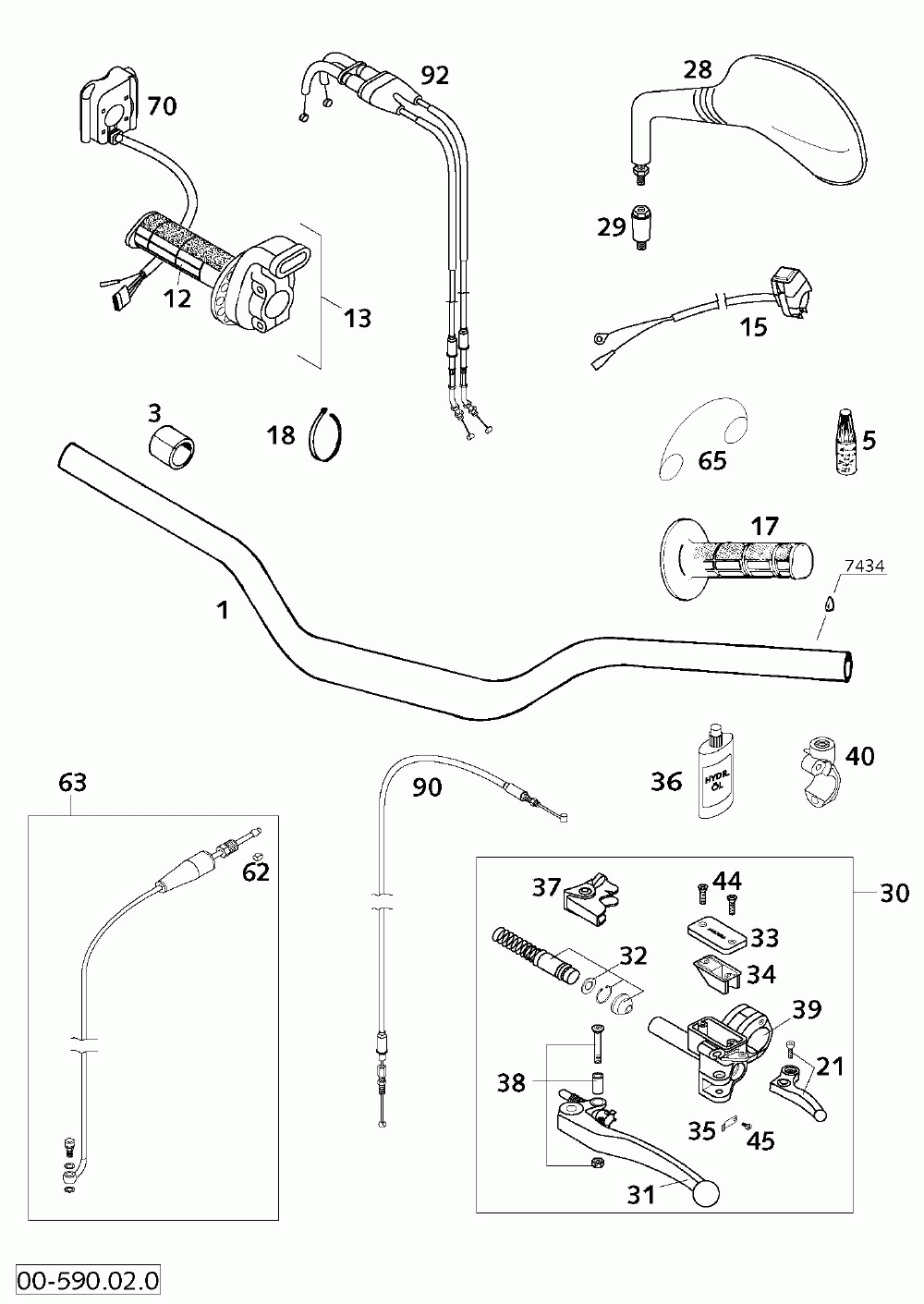 70
92
28
29
12
13
15
3
18
65
5
17
7434
1
63
90
36
HYDR. ÖL
40
62
37
44
30
33
32
34
39
38
21
35
45
31
00-590.02.0