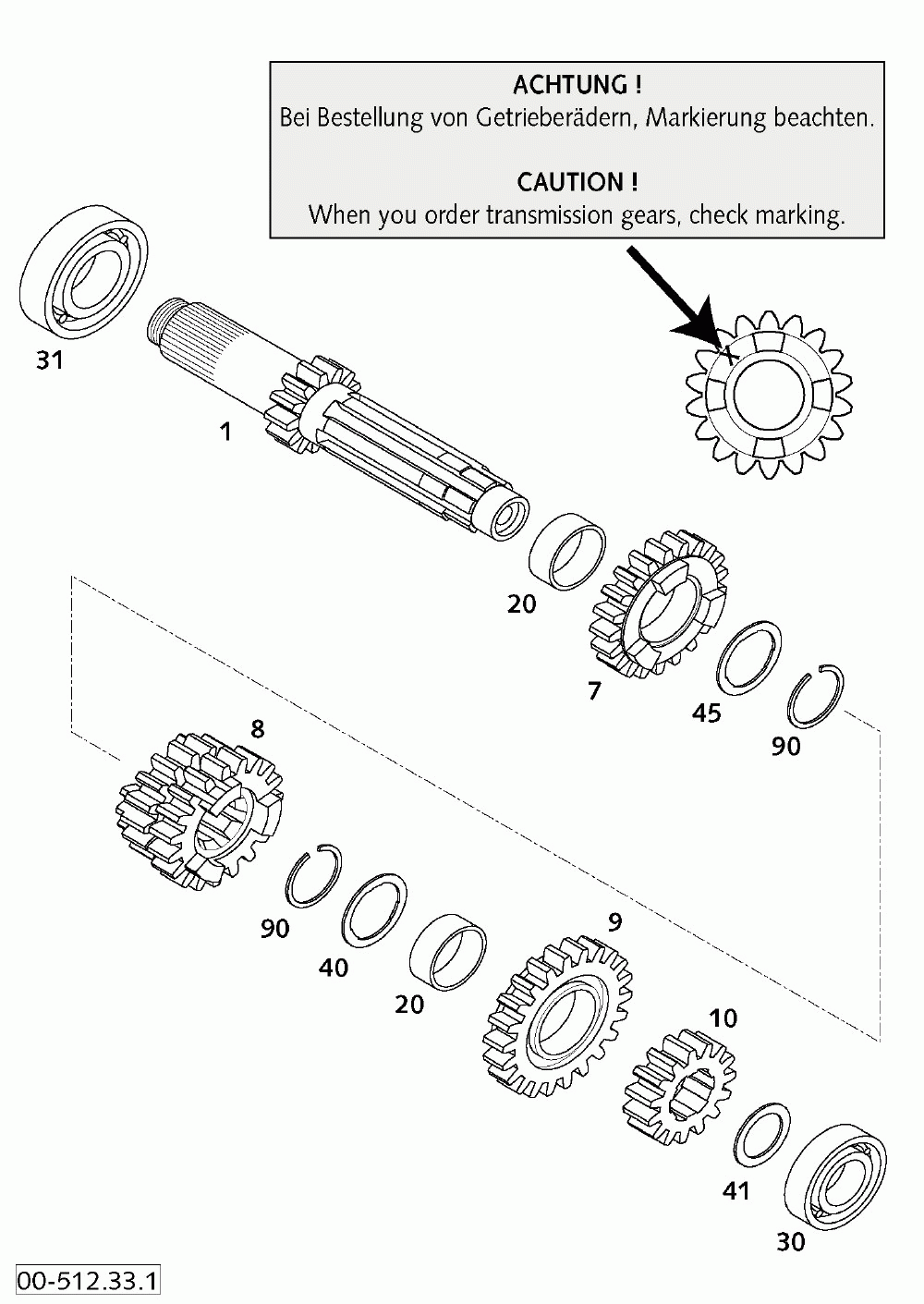 ACHTUNG !
Bei Bestellung von Getrieberädern, Markierung beachten.

CAUTION !
When you order transmission gears, check marking.

31

1

20

7

45

90

8

90

40

20

9

10

41

30

00-512.33.1