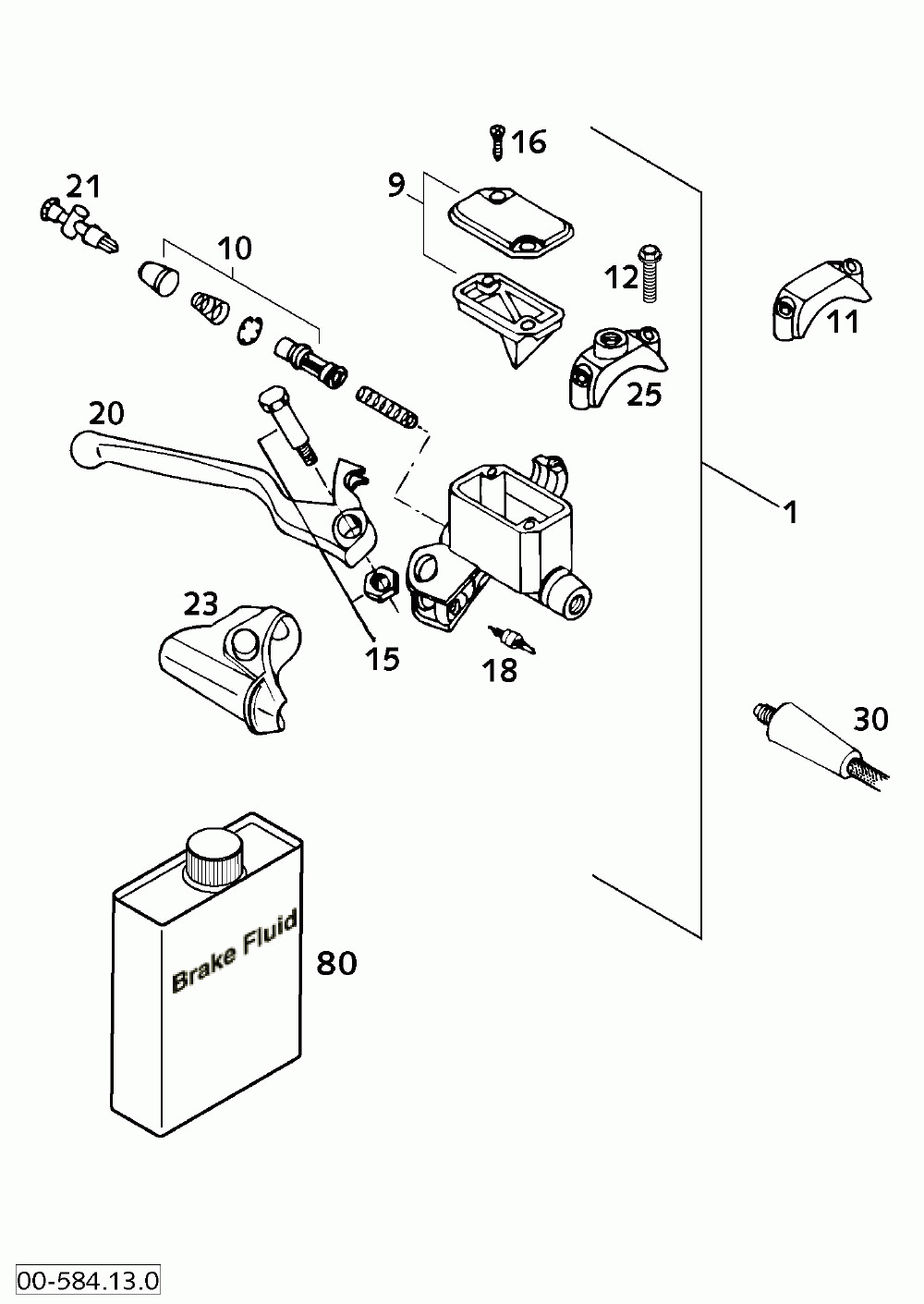 16
21
9
10
12
11
25
20
1
23
15
18
30
Brake Fluid
80
00-584.13.0