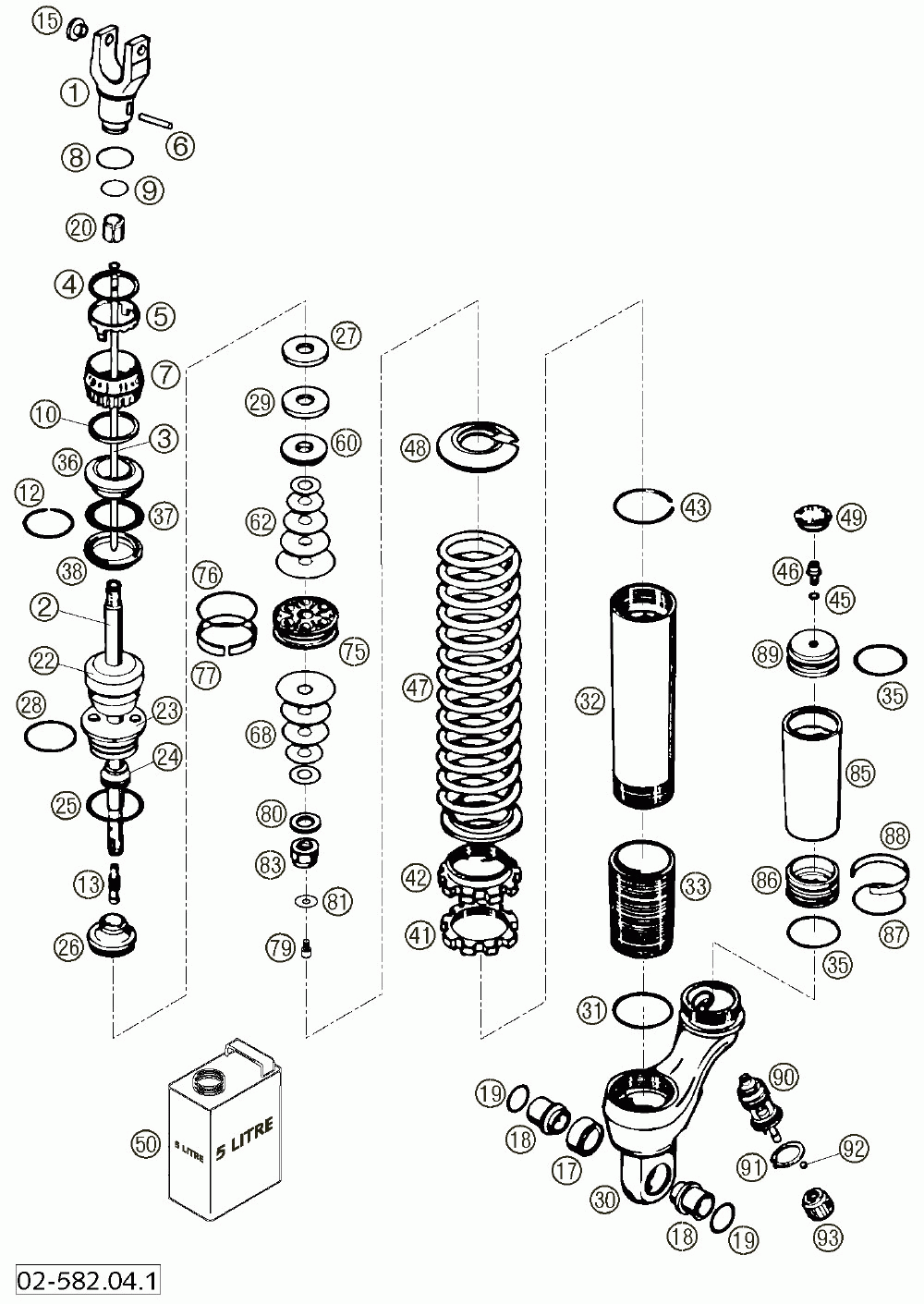 15
1
6
8
9
20
4
5
7
10
3
36
12
37
38
2
22
28
23
24
25
13
26
27
29
60
62
76
77
75
68
80
83
81
79
48
47
42
41
43
32
33
31
49
46
45
89
35
85
88
86
87
35
50
5 LITRE
5 LITRE
19
18
17
30
18
19
90
91
92
93
02-582.04.1