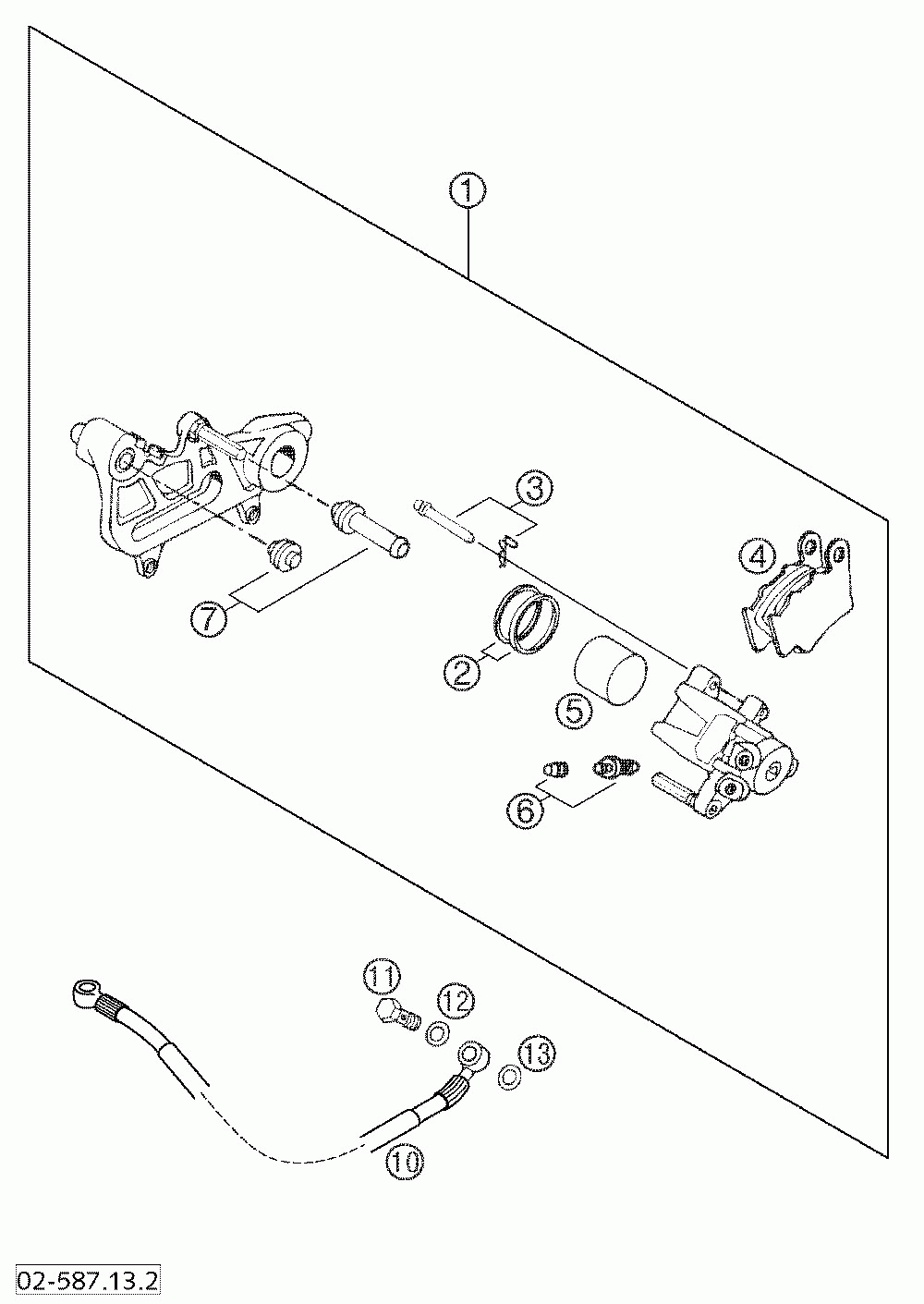 1
3
4
7
2
5
6
11
12
13
10
02-587.13.2