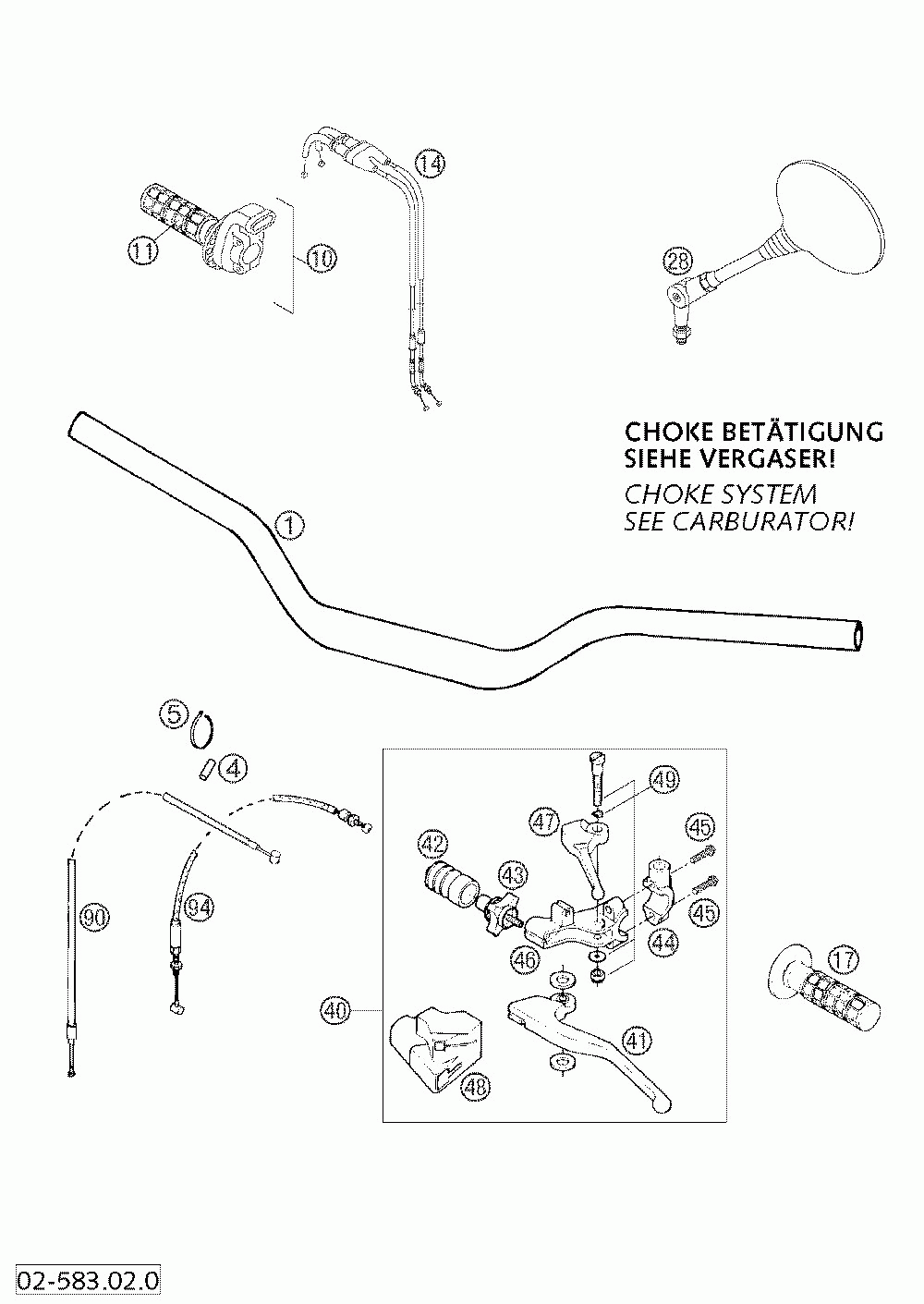 14
11
10
28
CHOKE BETÄTIGUNG
SIEHE VERGASER!
CHOKE SYSTEM
SEE CARBURATOR!
1
5
4
49
47
45
42
43
45
44
46
90
94
17
40
41
48
02-583.02.0