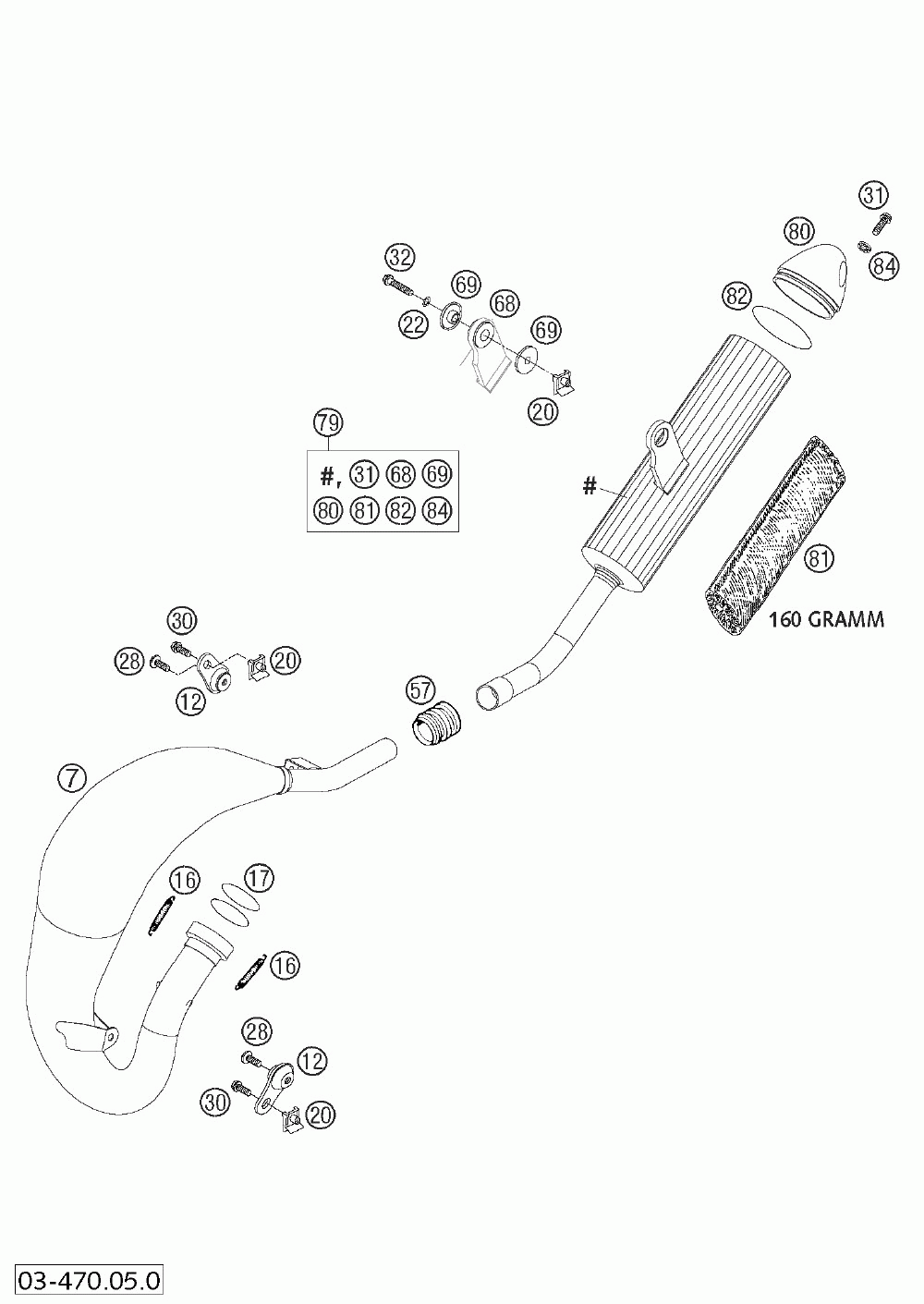 31
80
84
82
32
69
68
22
69
20
79
#, 31 68 69
80 81 82 84
#
81
160 GRAMM
30
28
20
12
57
7
16
17
16
28
12
30
20
03-470.05.0