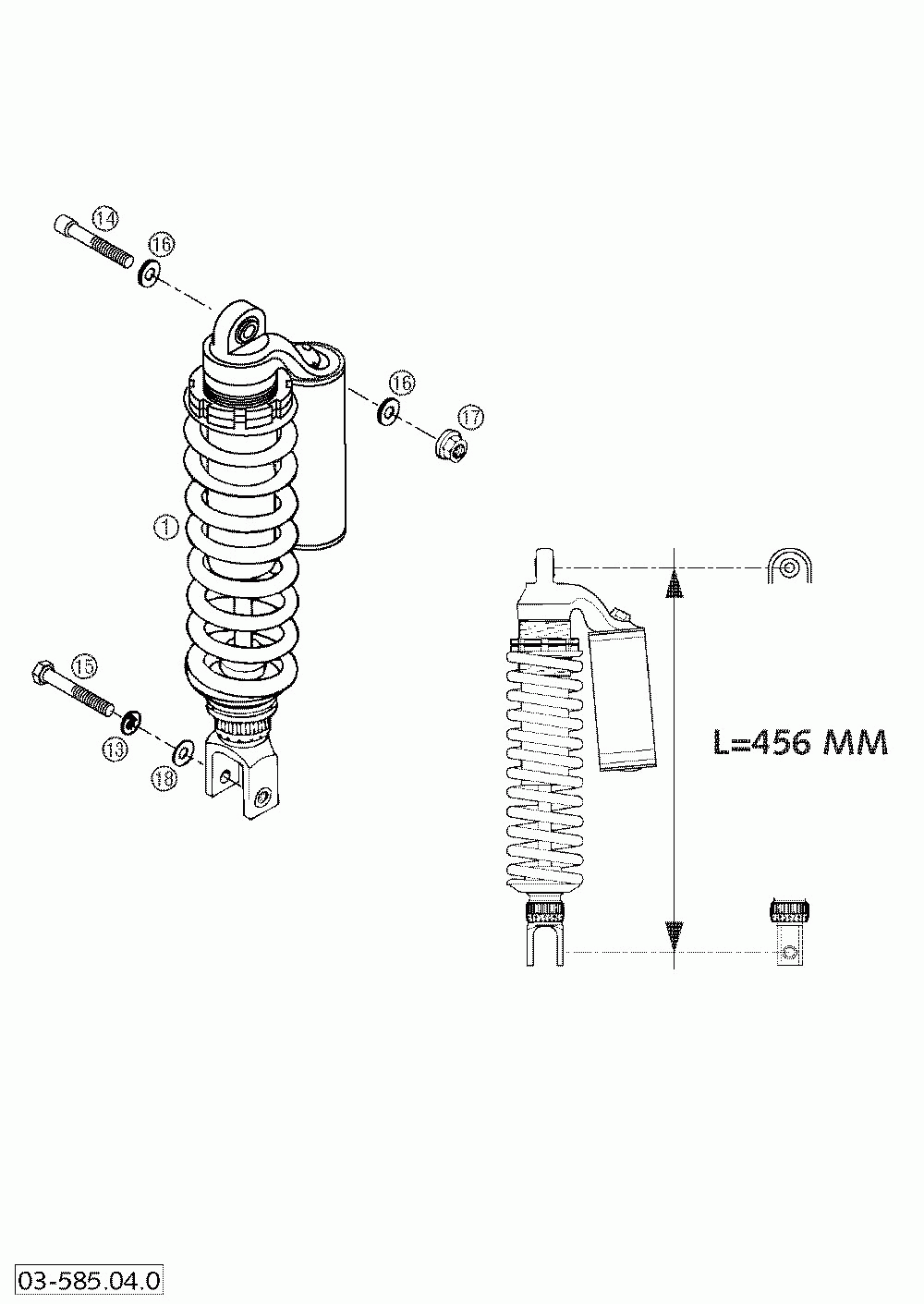 14
16
16
17
1
15
13
18
L=456 MM
03-585.04.0