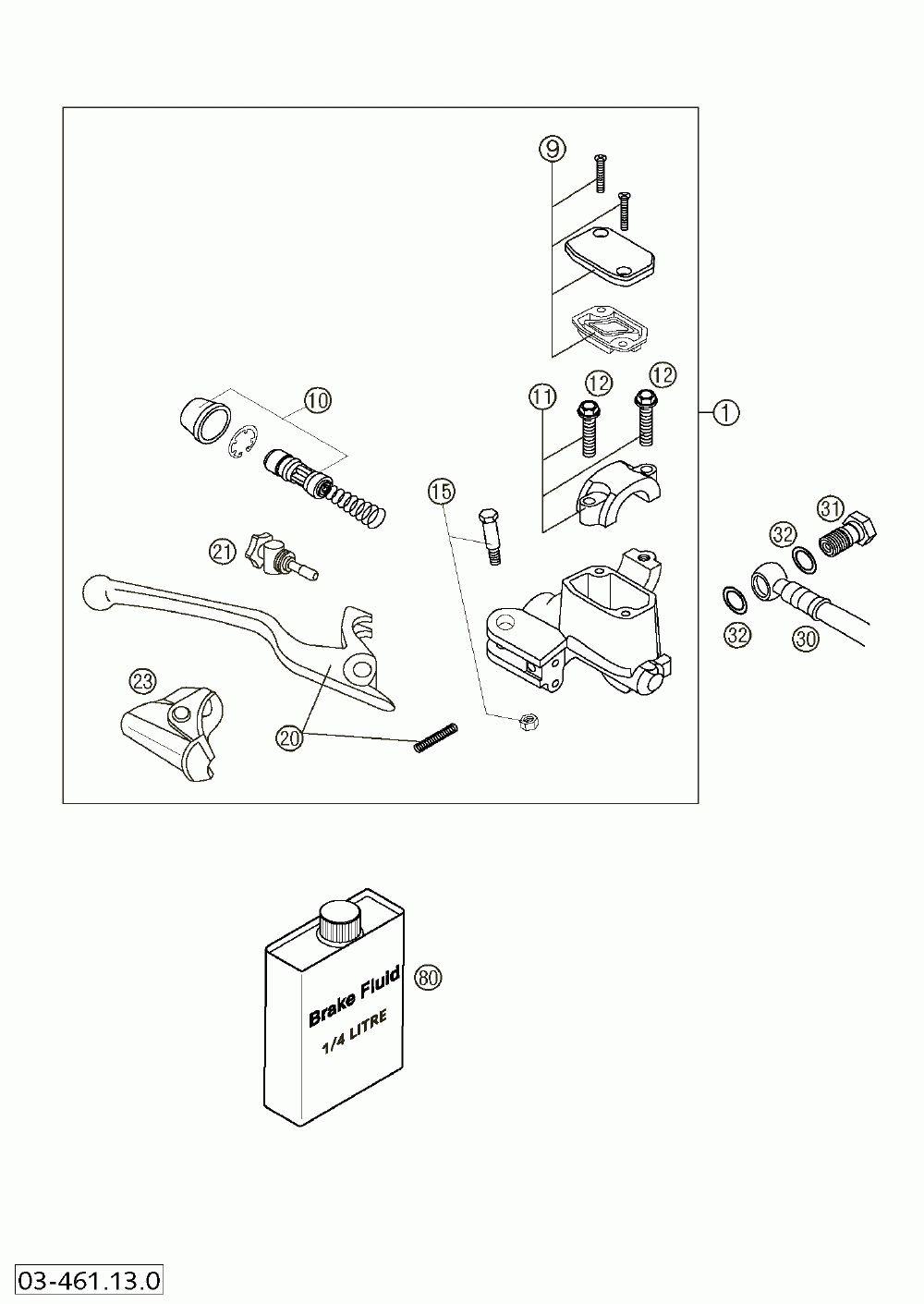 9
10
11
12
12
1
15
21
31
32
32
30
23
20
Brake Fluid
1/4 LITRE
80
03-461.13.0