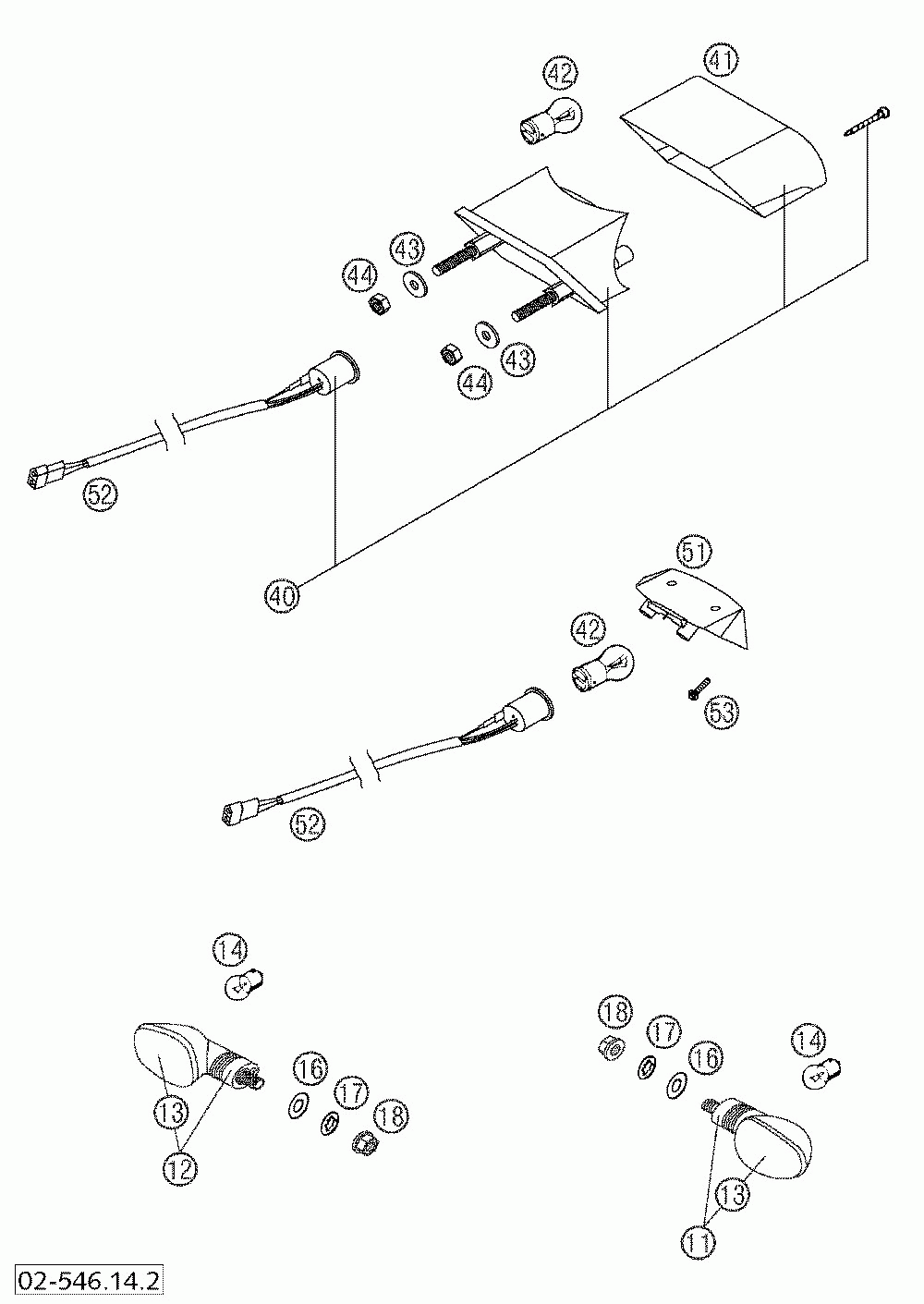 42
41
43
44
43
44
52
40
51
42
53
52
14
13
12
16
17
18
18
17
16
14
13
11
02-546.14.2