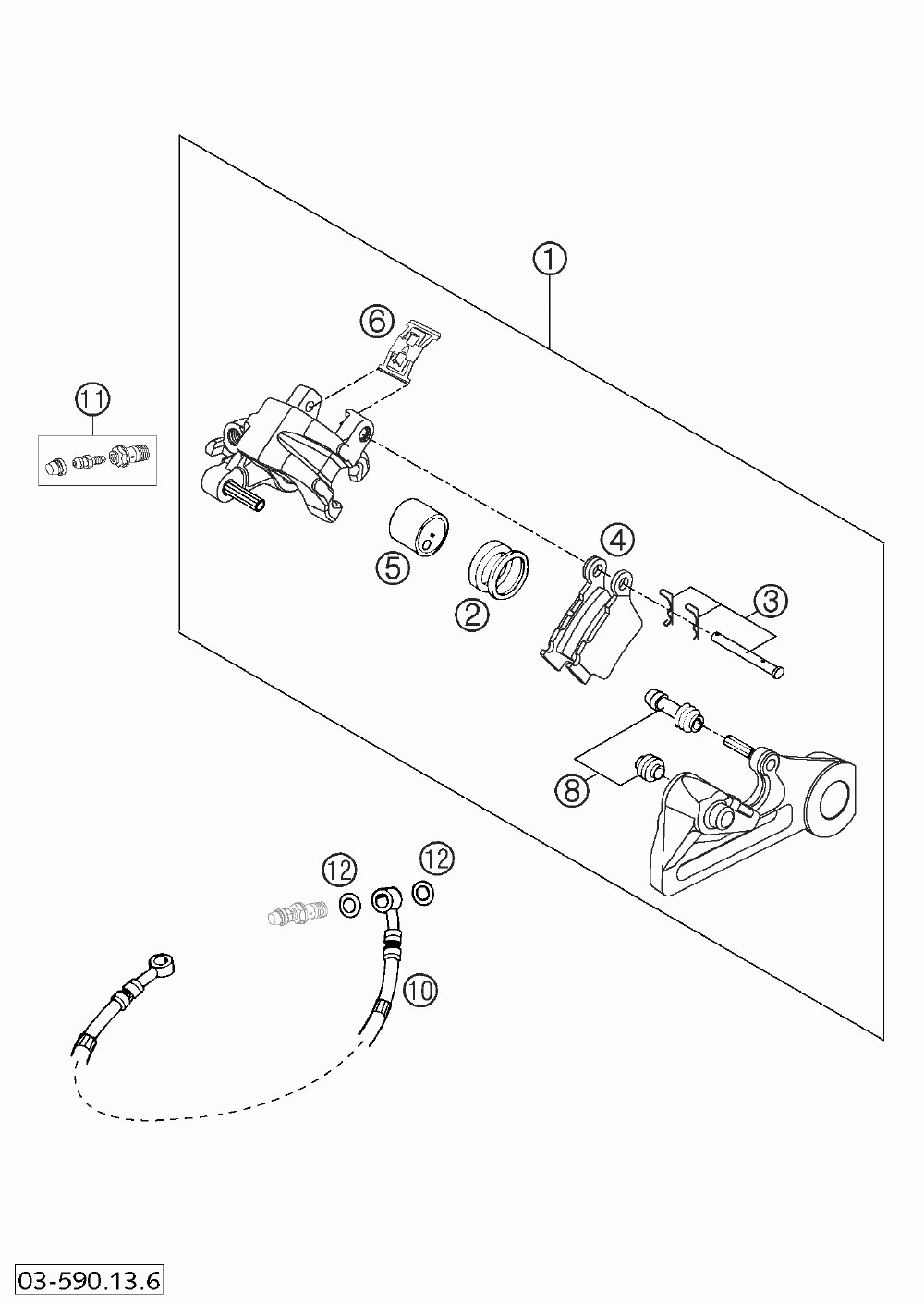 1
6
11
4
5
2
3
8
12
12
10
03-590.13.6