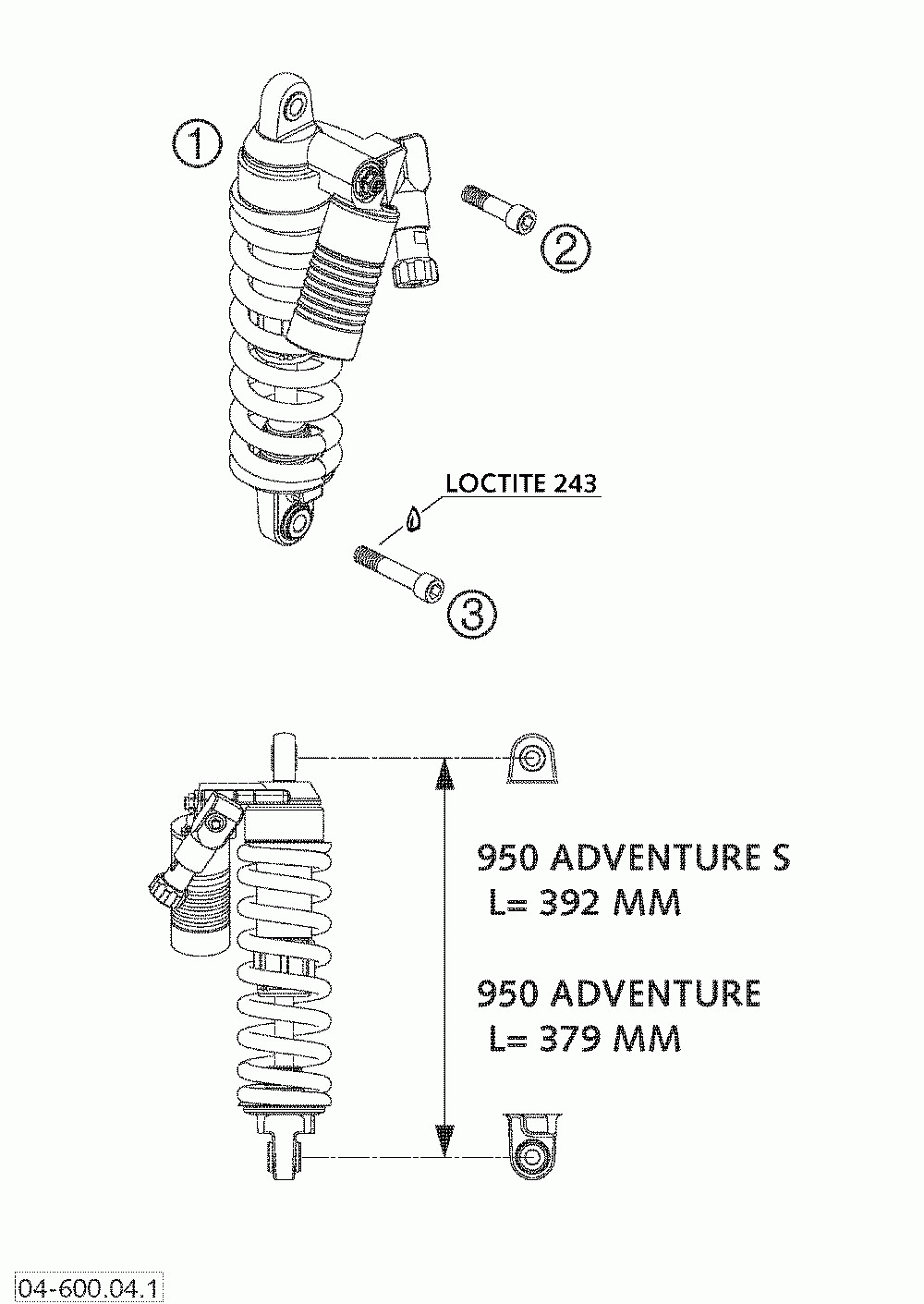 1

2

LOCTITE 243

3

950 ADVENTURE S
L= 392 MM

950 ADVENTURE
L= 379 MM

04-600.04.1