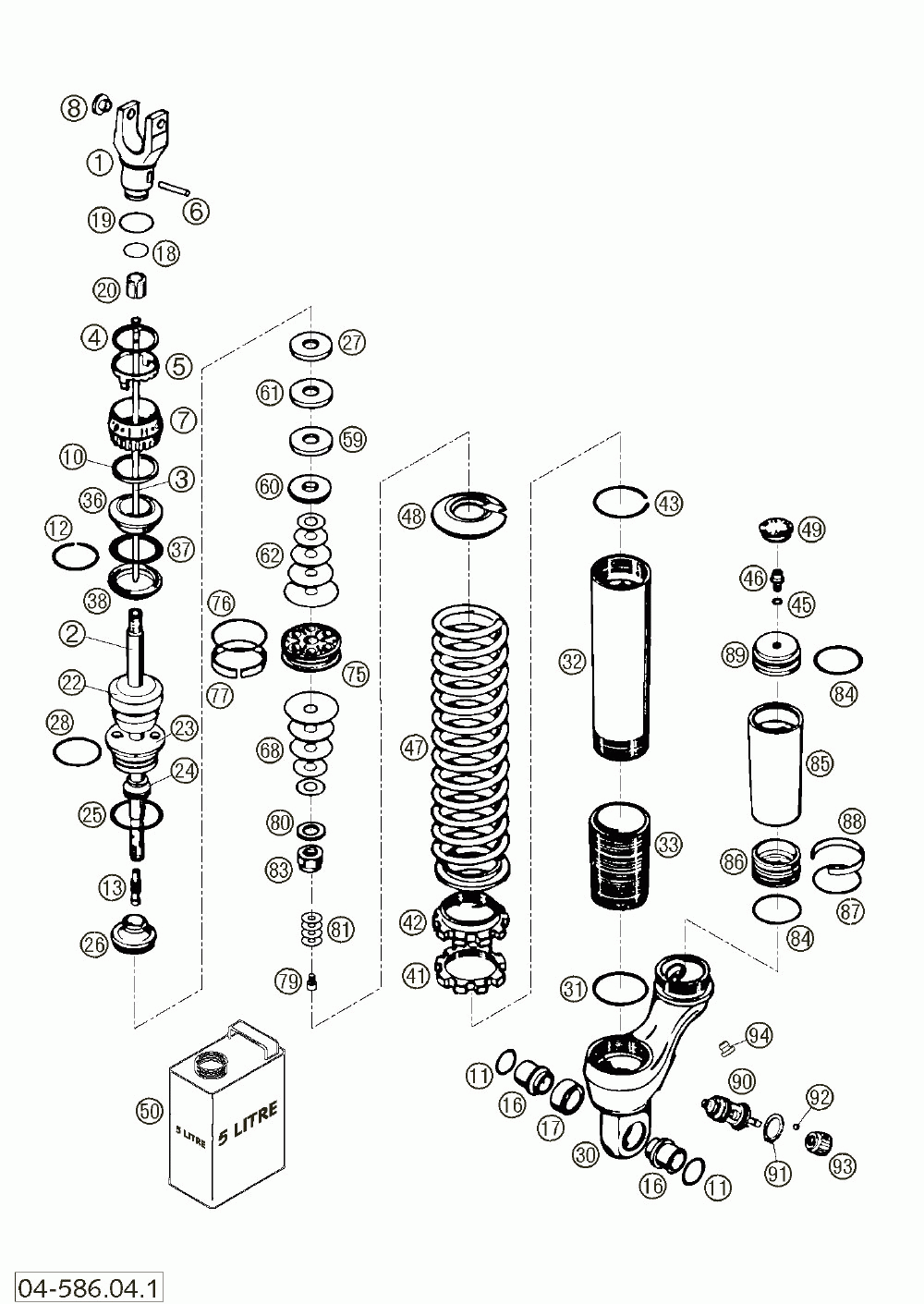 8
1
6
19
18
20
4
5
7
10
3
36
12
37
38
2
22
28
23
24
25
13
26
27
61
59
60
62
76
77
75
68
80
83
81
79
48
47
42
41
43
32
33
31
49
46
45
89
84
85
88
86
87
84
94
90
92
91
93
11
16
17
30
16
11
50
5 LITRE
5 LITRE
04-586.04.1