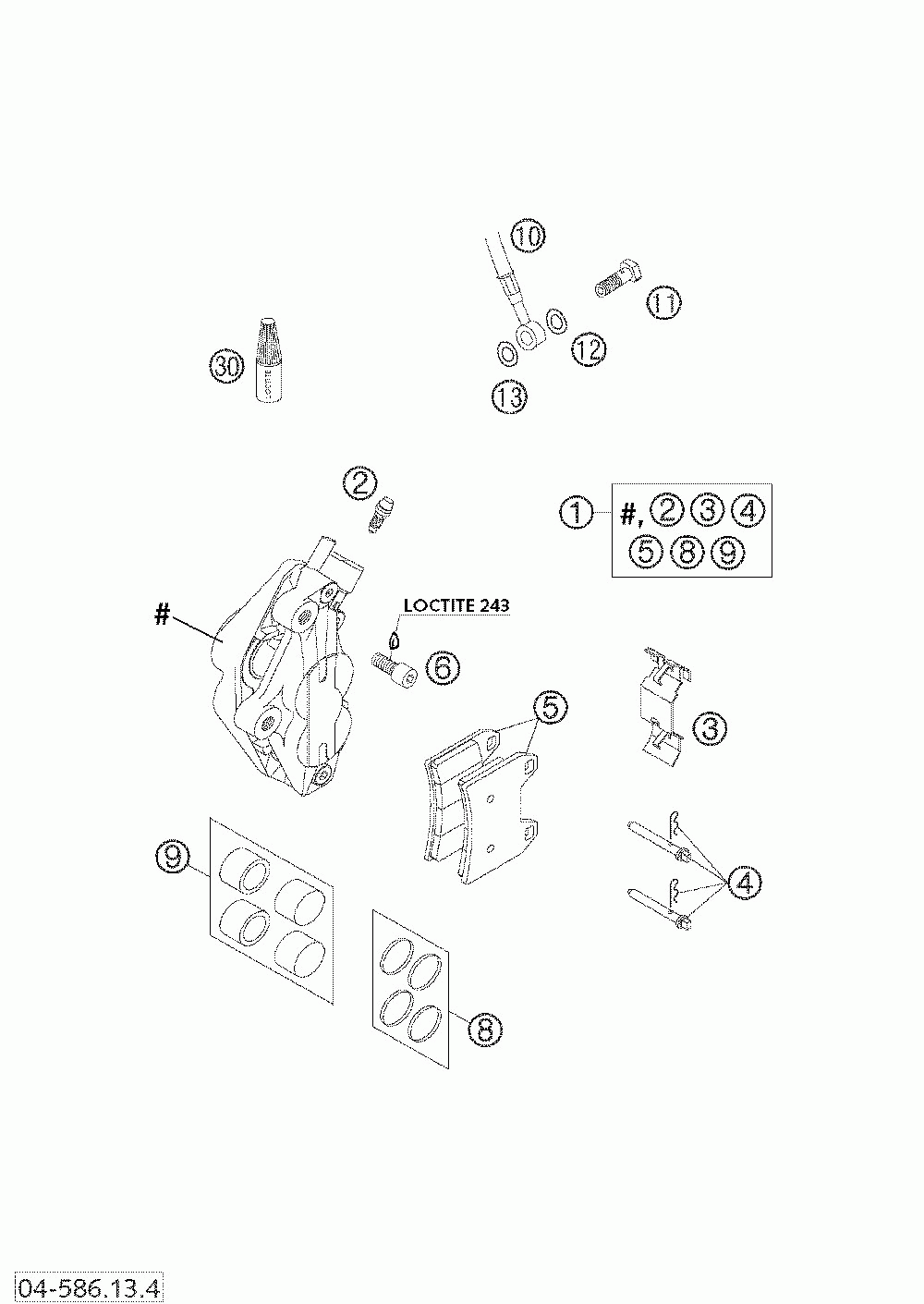 10
11
30
12
13
2
1
#, 2 3 4
5 8 9
#
LOCTITE 243
6
5
3
9
4
8
04-586.13.4