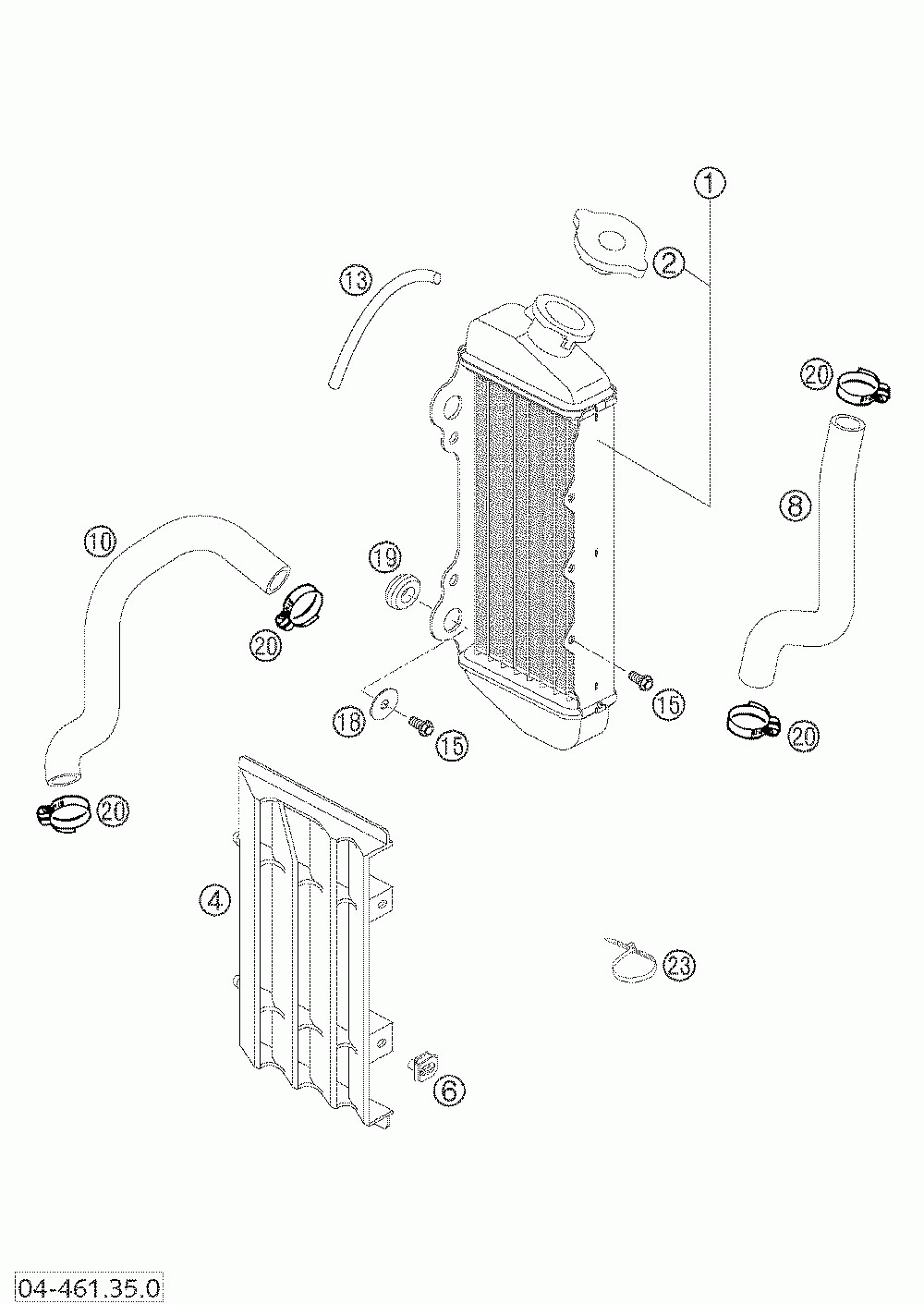 1
2
13
20
8
10
19
20
15
18
15
20
20
4
23
6
04-461.35.0