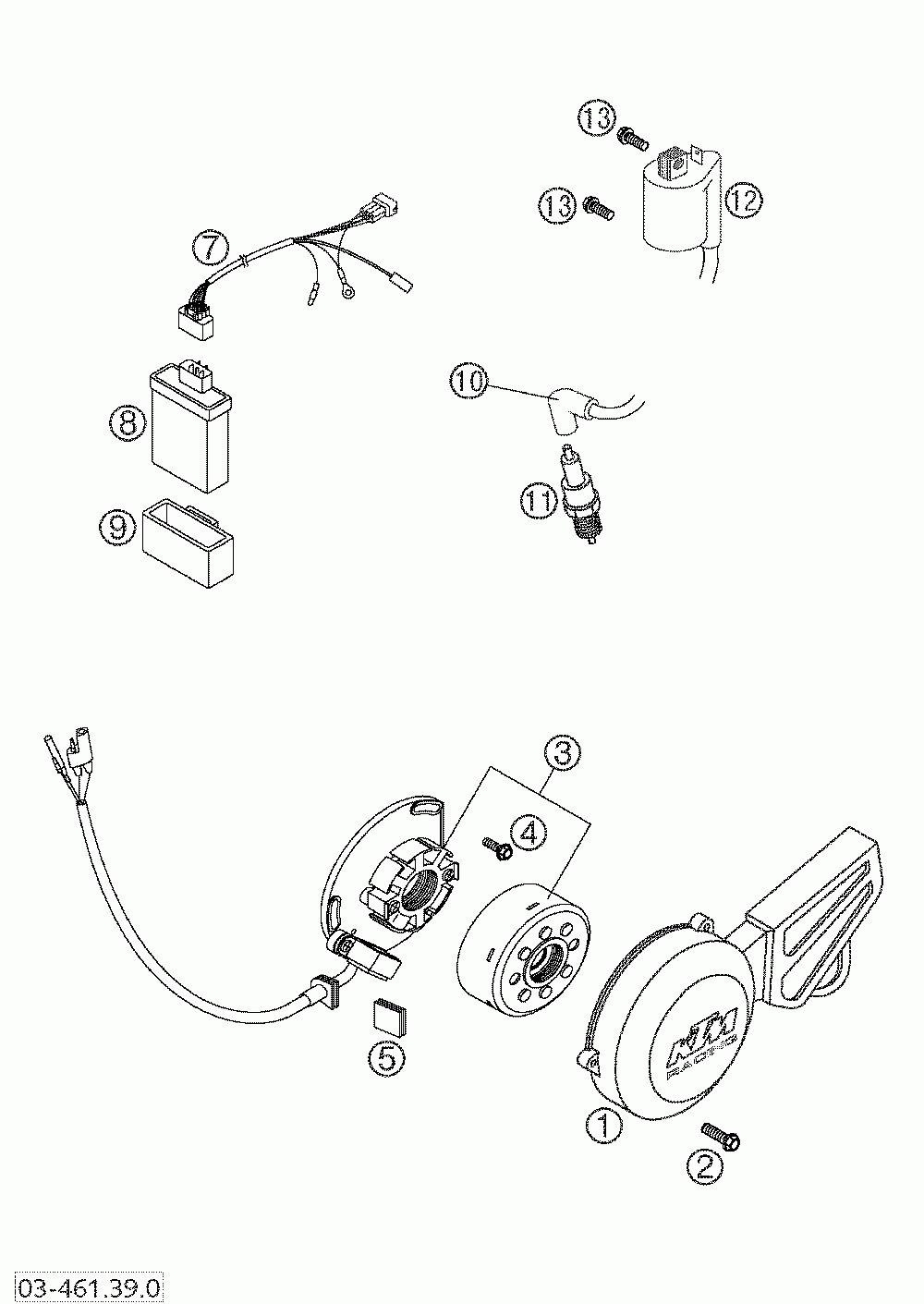 13
13
12
7
10
8
11
9
3
4
5
KTM
RACING
1
2
03-461.39.0