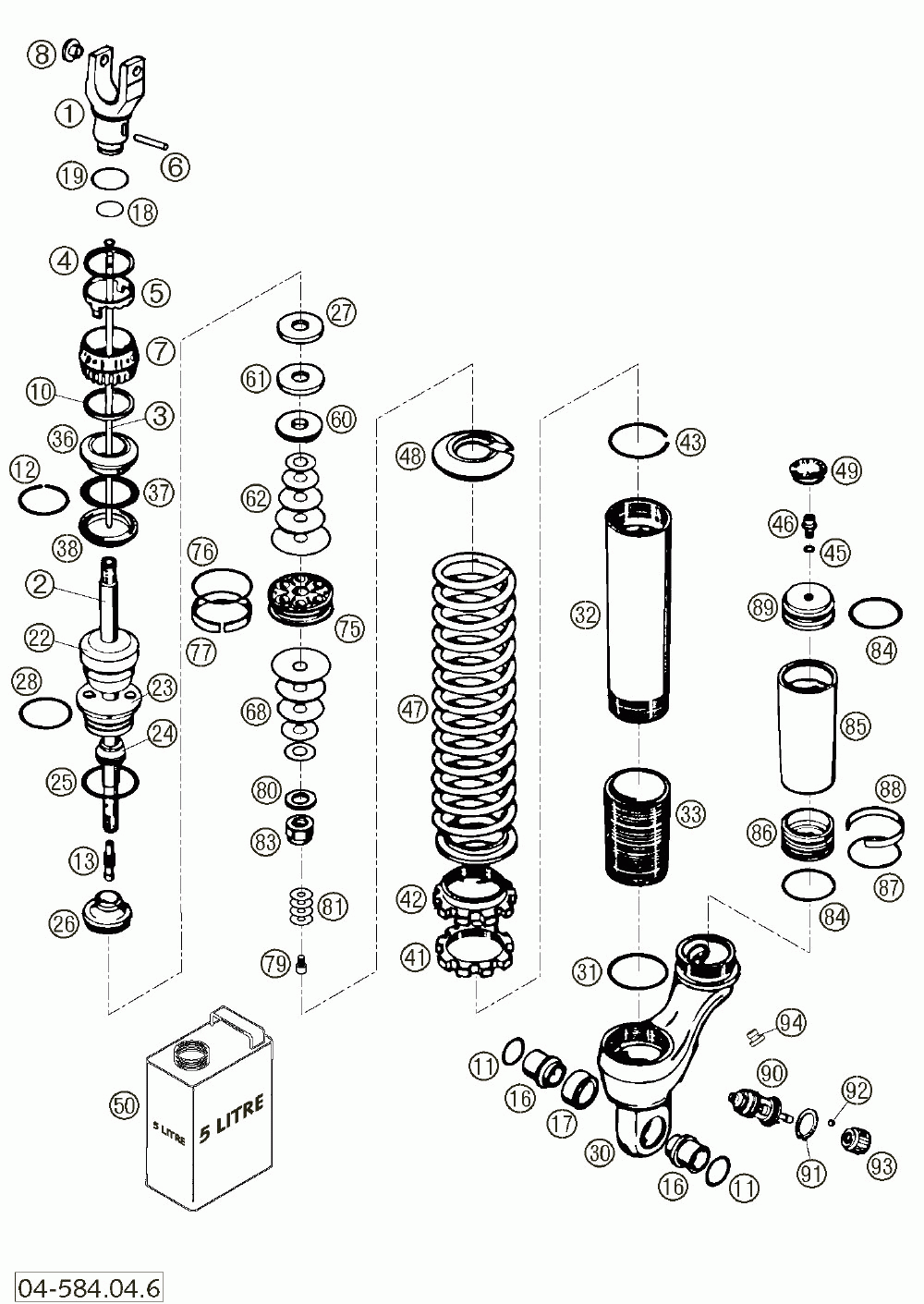 8
1
6
19
18
4
5
7
10
3
36
12
37
38
2
22
28
23
24
25
13
26
27
61
60
62
76
77
75
68
80
83
81
79
48
47
42
41
43
32
33
31
49
46
45
89
84
85
88
86
87
84
94
90
92
91
93
11
16
17
30
16
11
50
5 LITRE
5 LITRE
04-584.04.6