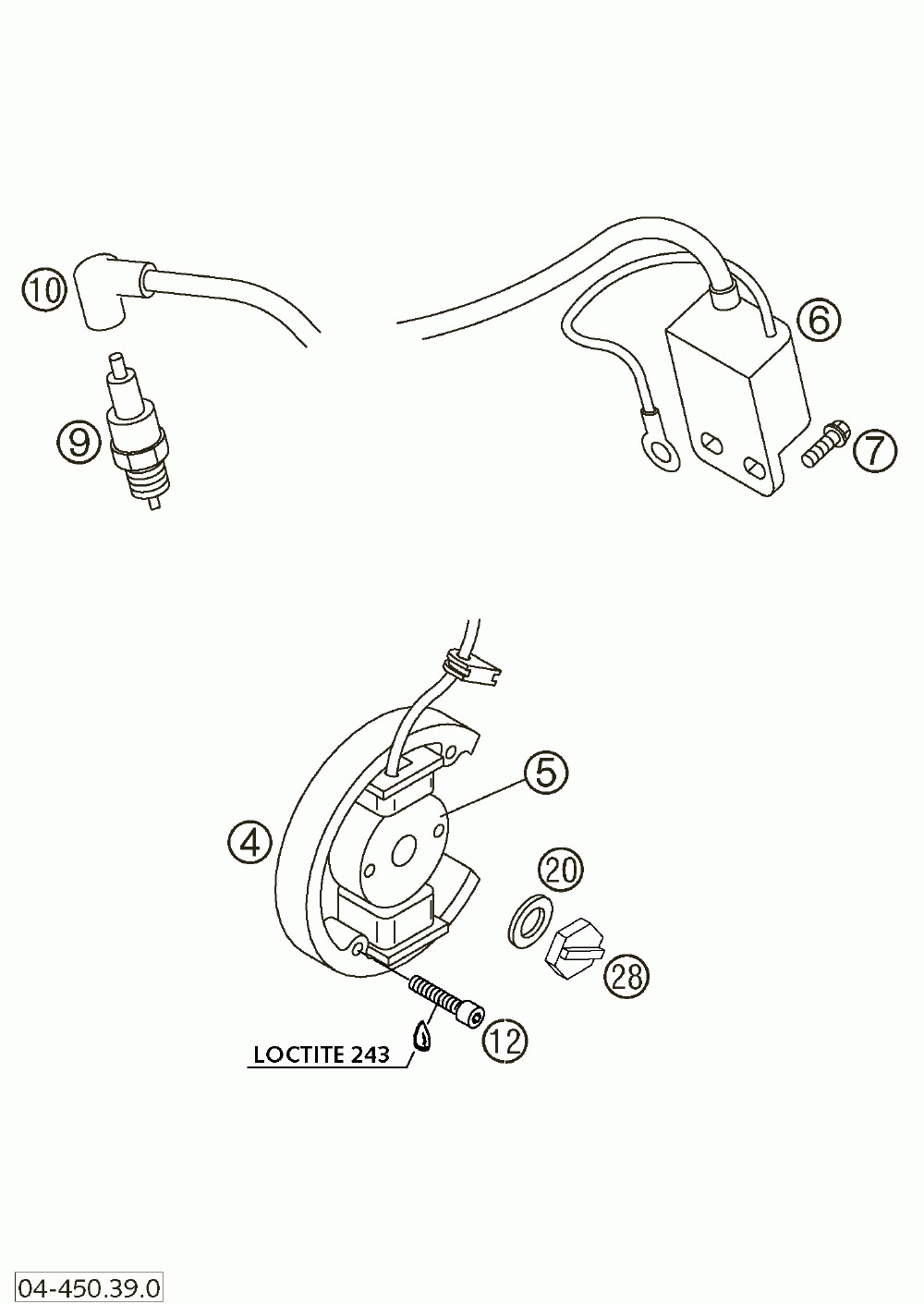 10

6

9

7

5

4

20

28

12

LOCTITE 243

04-450.39.0