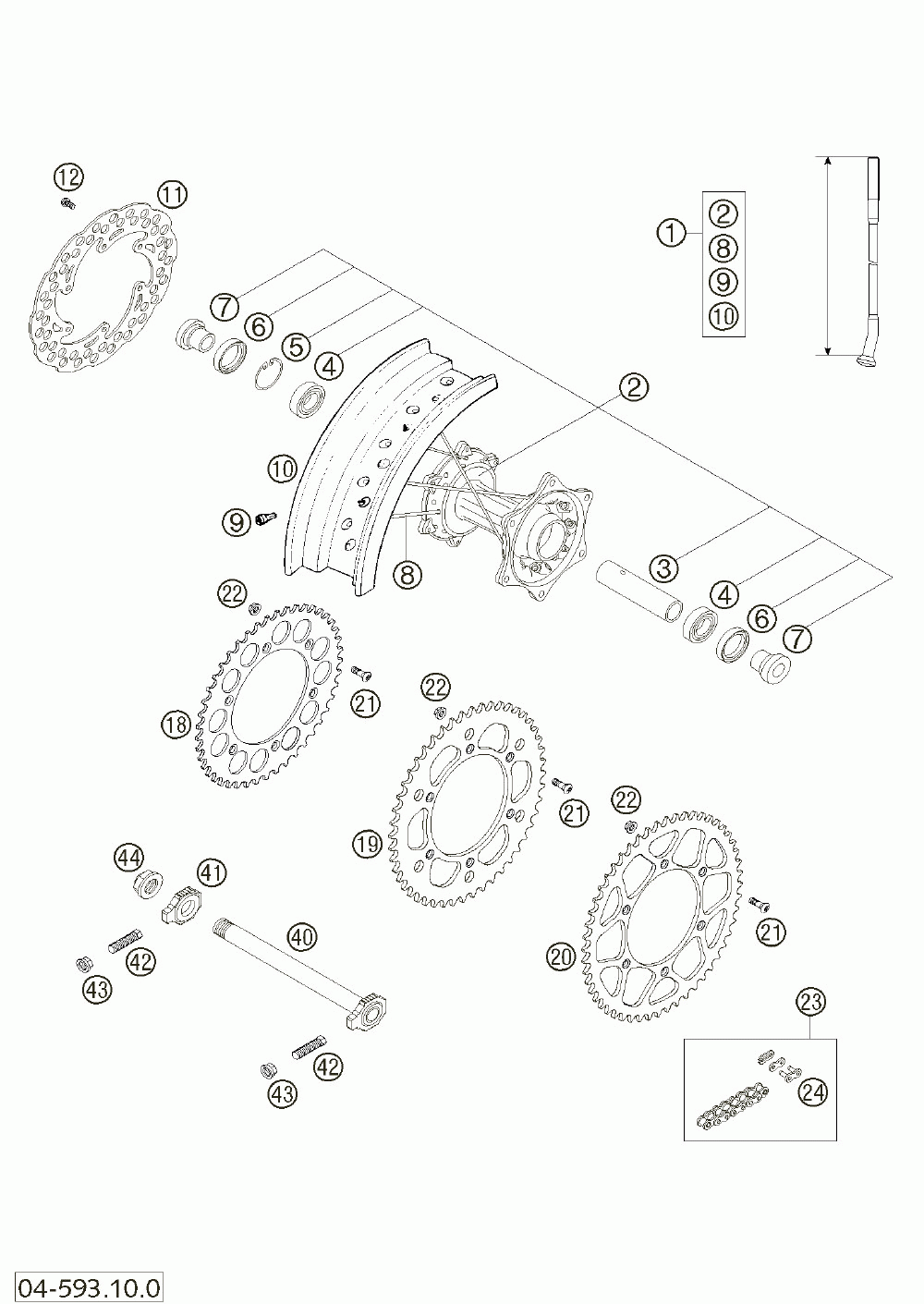 12
11
1
2
8
9
10
7
6
5
4
2
10
9
8
3
4
6
7
22
21
18
22
21
19
22
21
20
44
41
40
42
43
42
43
23
24
04-593.10.0