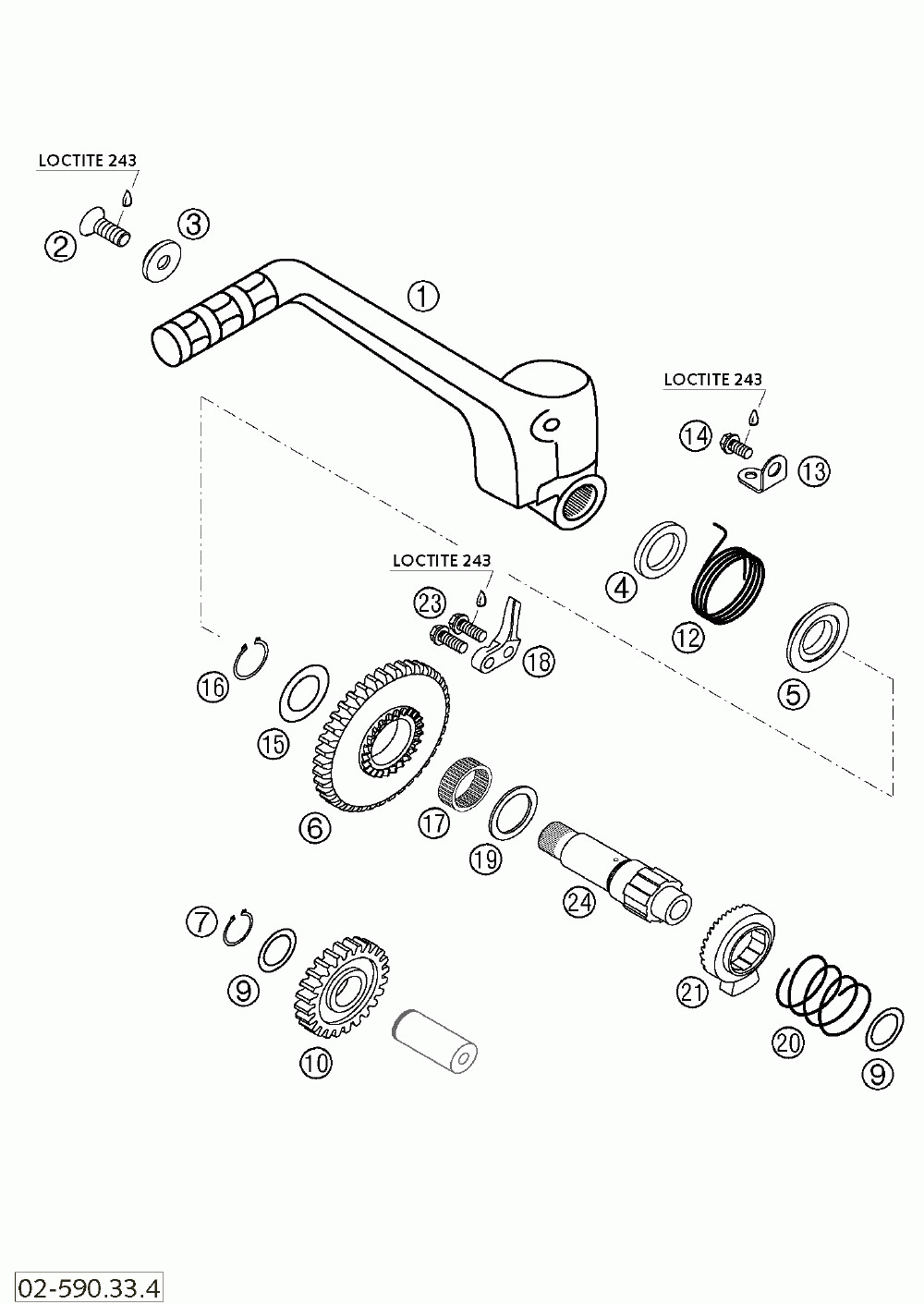 LOCTITE 243

2
3
1

LOCTITE 243

14
13

LOCTITE 243

23
18
4
12
5
16
15
6
17
19
24
7
9
10
21
20
9

02-590.33.4