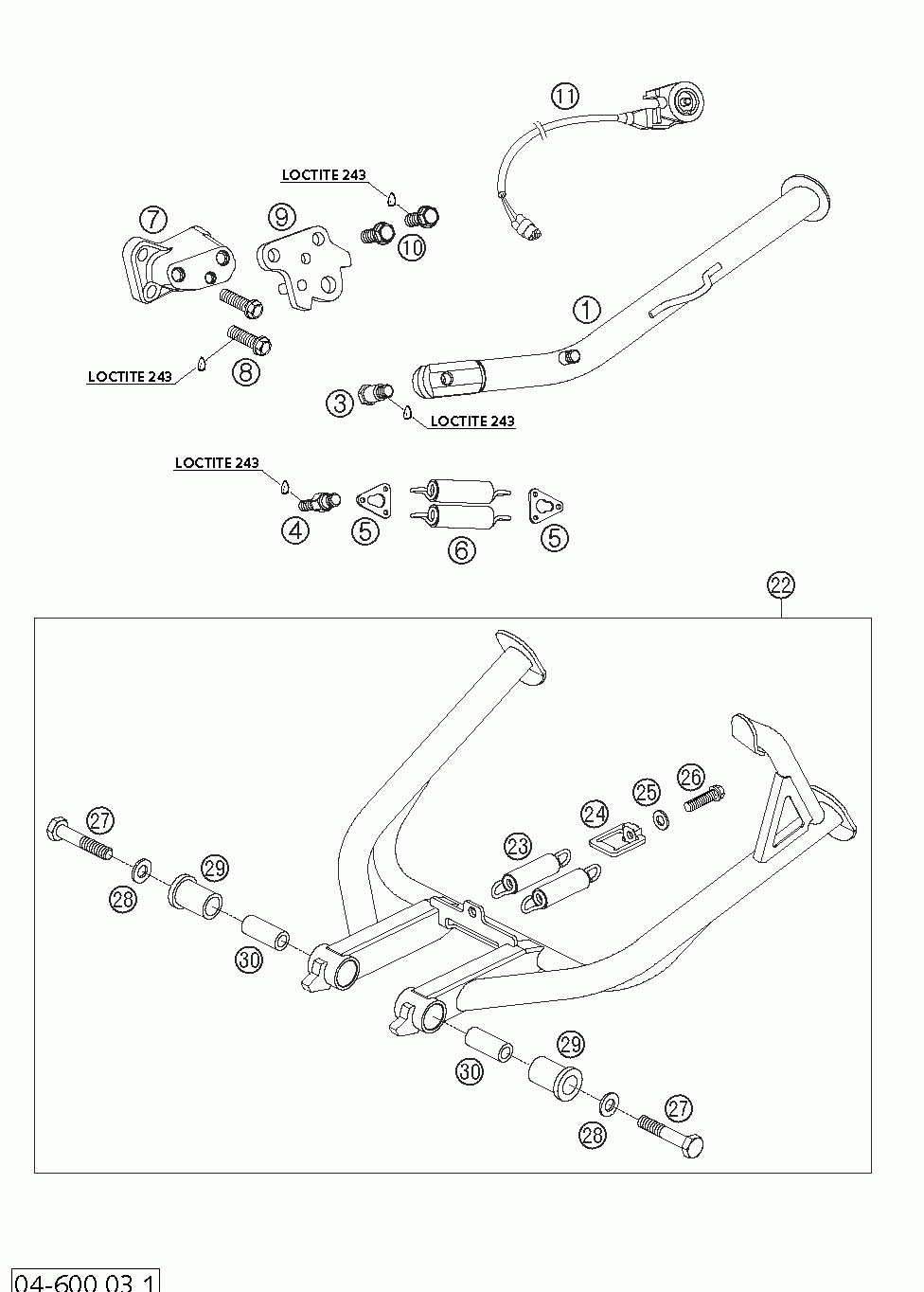 11

LOCTITE 243

7

9

10

1

LOCTITE 243

8

3

LOCTITE 243

LOCTITE 243

4

5

6

5

22

27

28

29

30

23

24

25

26

30

29

28

27

04-600 03 1