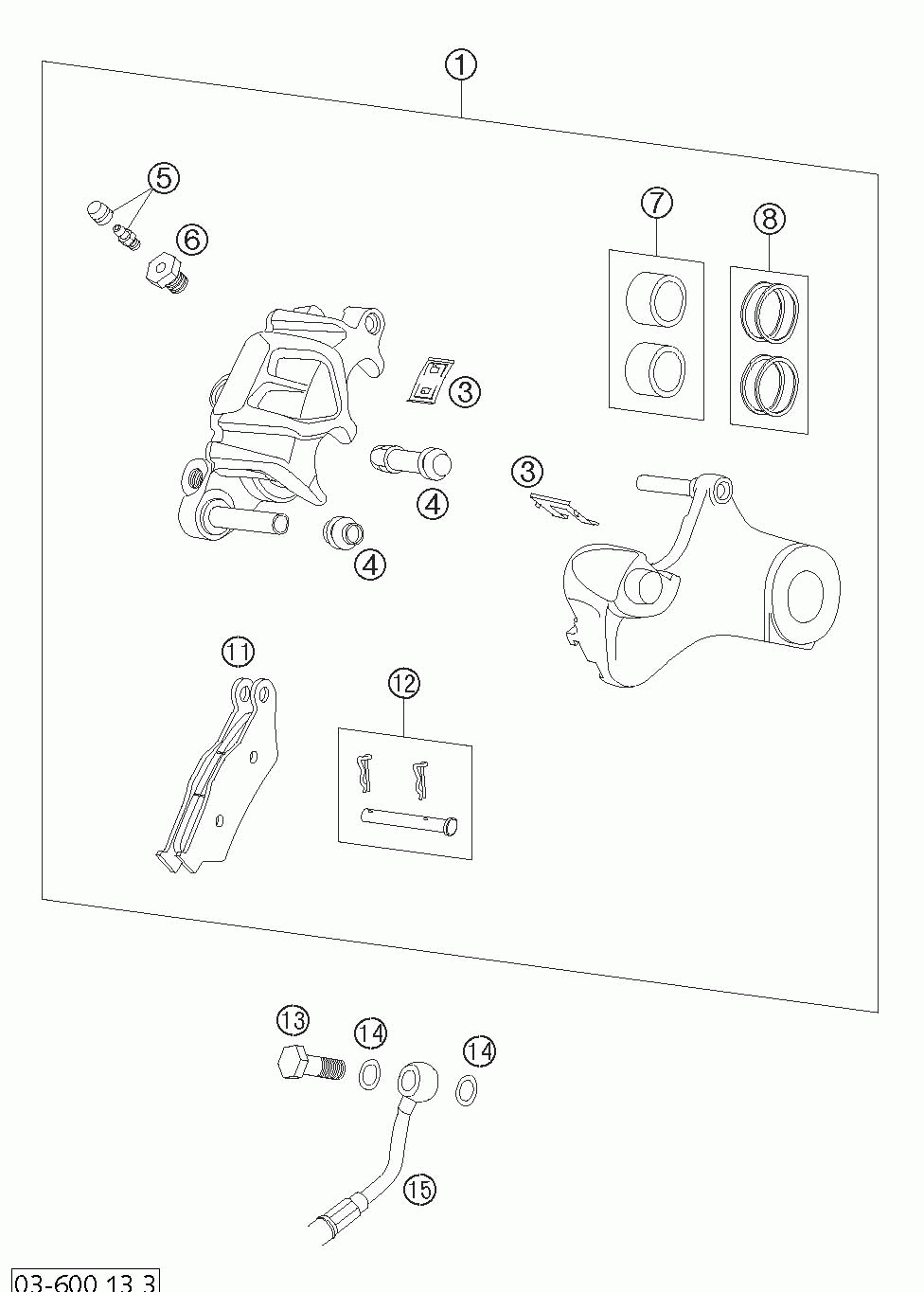 1
5
6
7
8
3
4
3
4
11
12
13
14
14
15
03-600 13 3