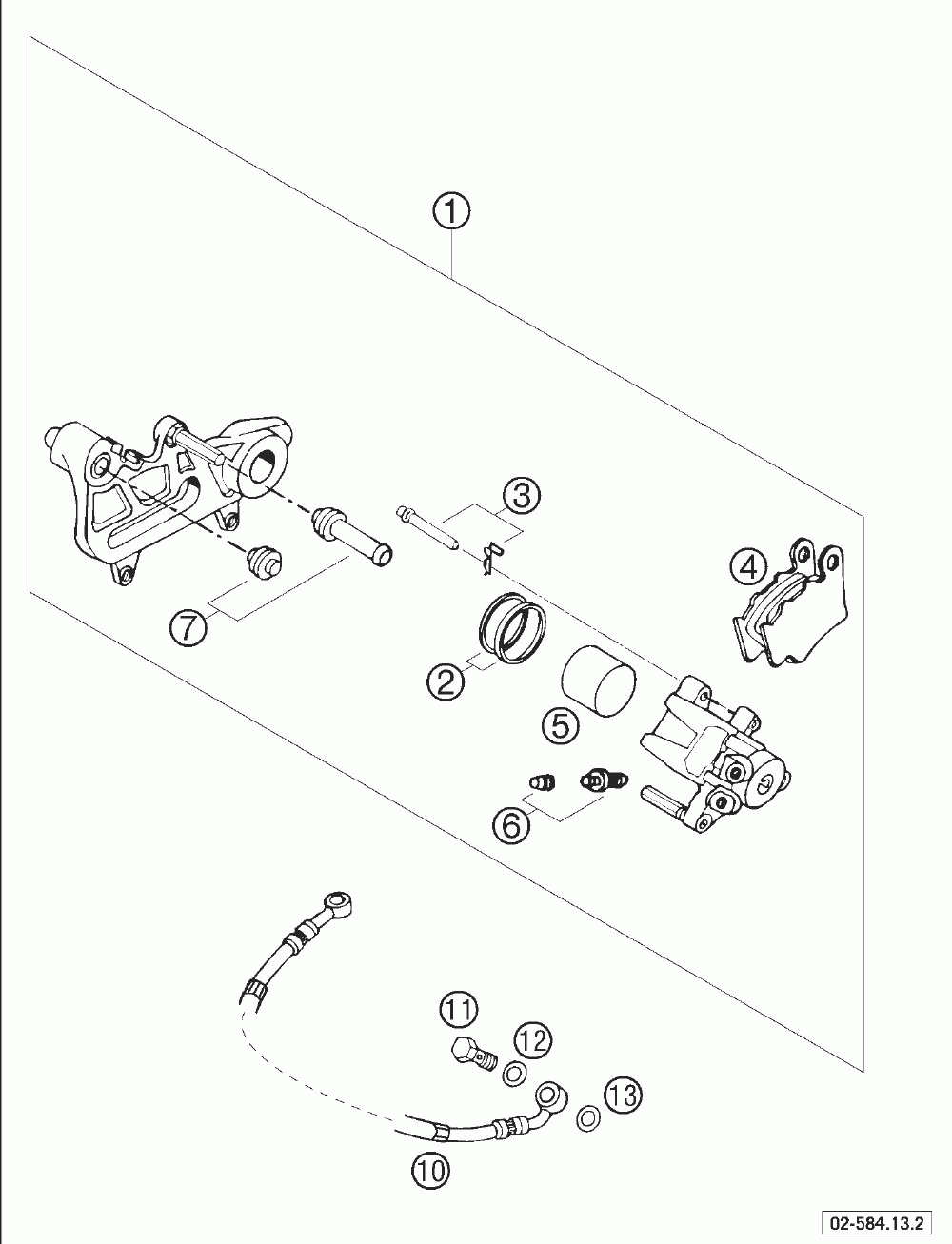 1
3
4
7
2
5
6
11
12
13
10
02-584.13.2