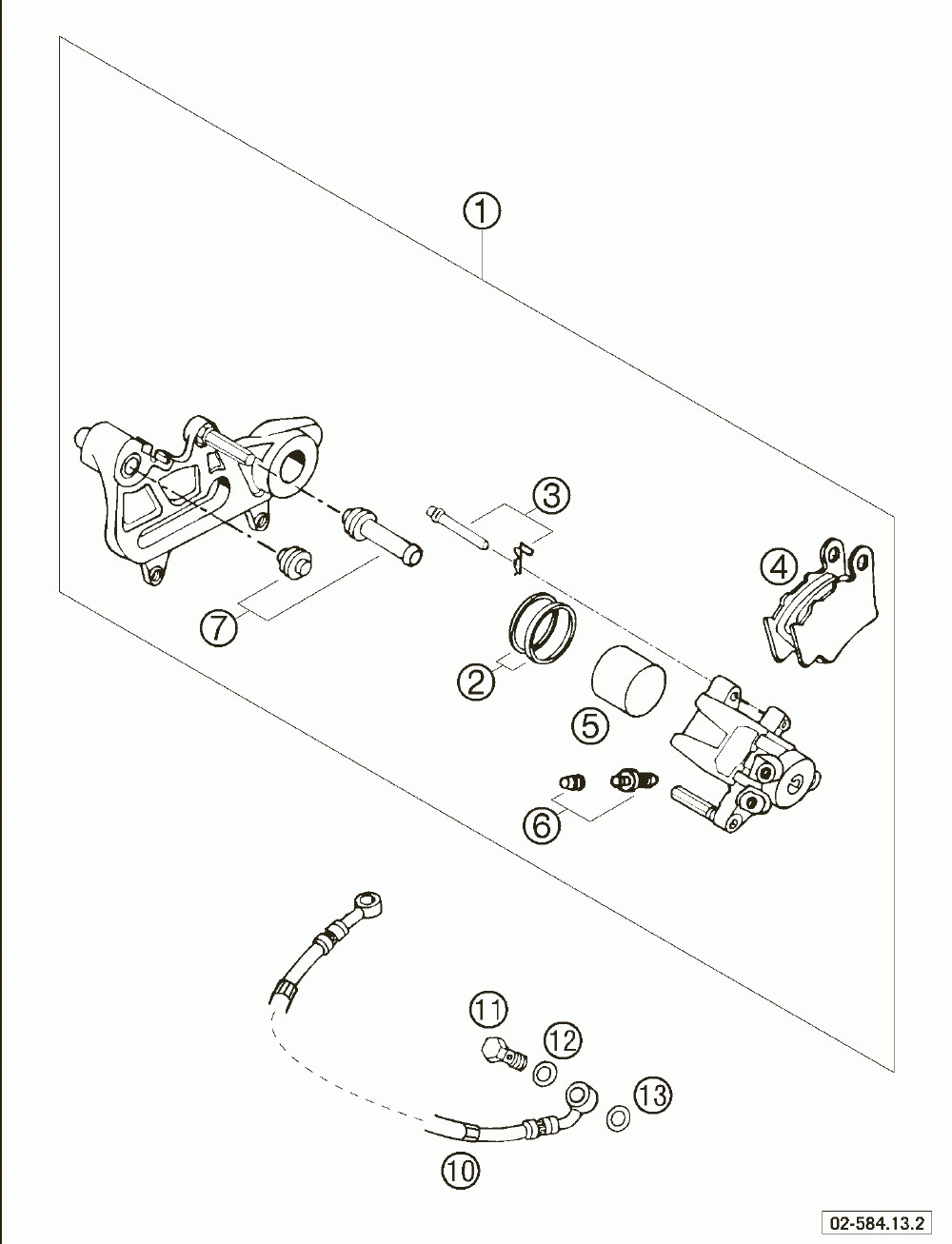 1
3
4
7
2
5
6
11
12
13
10
02-584.13.2