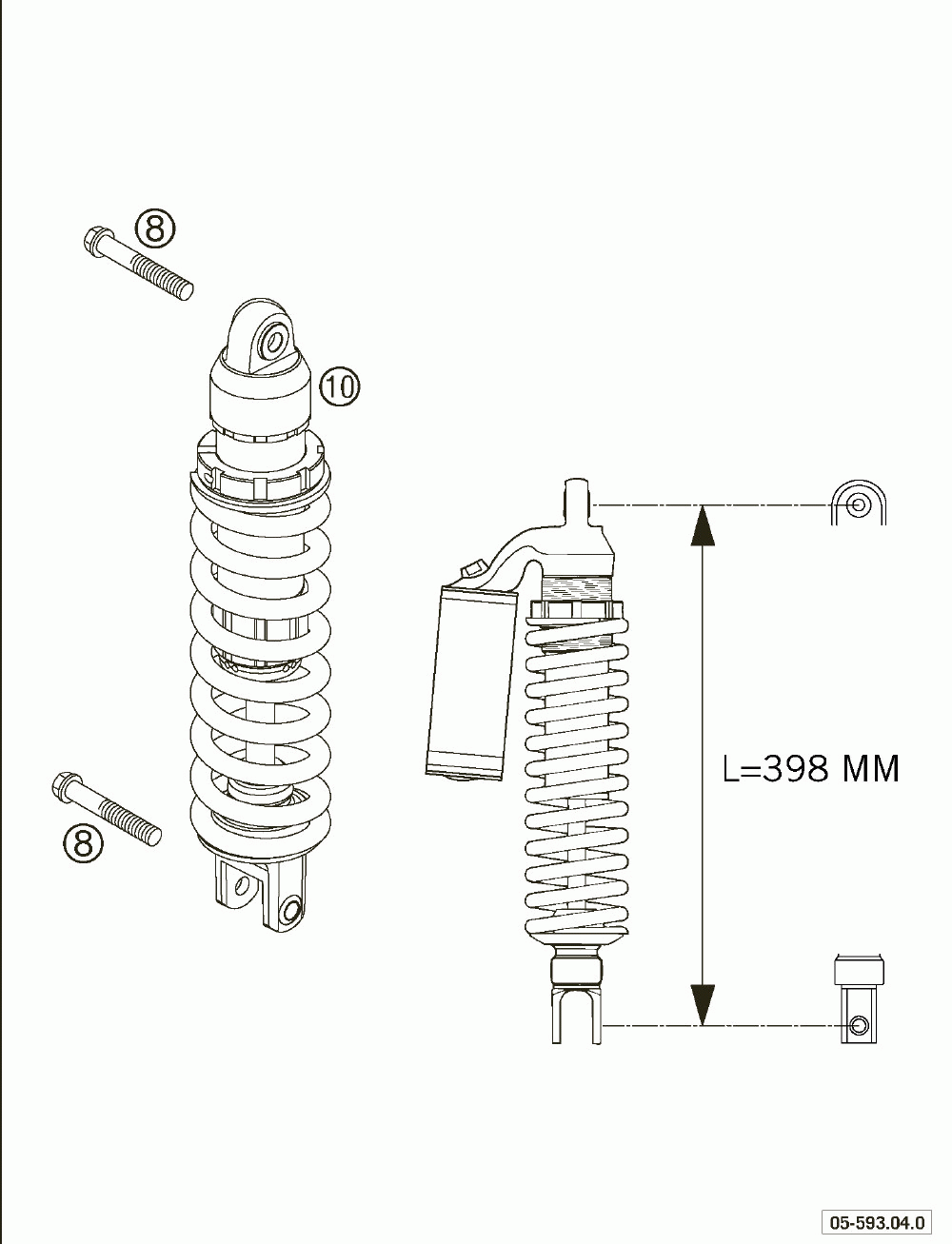 8

10

8

L=398 MM

05-593.04.0