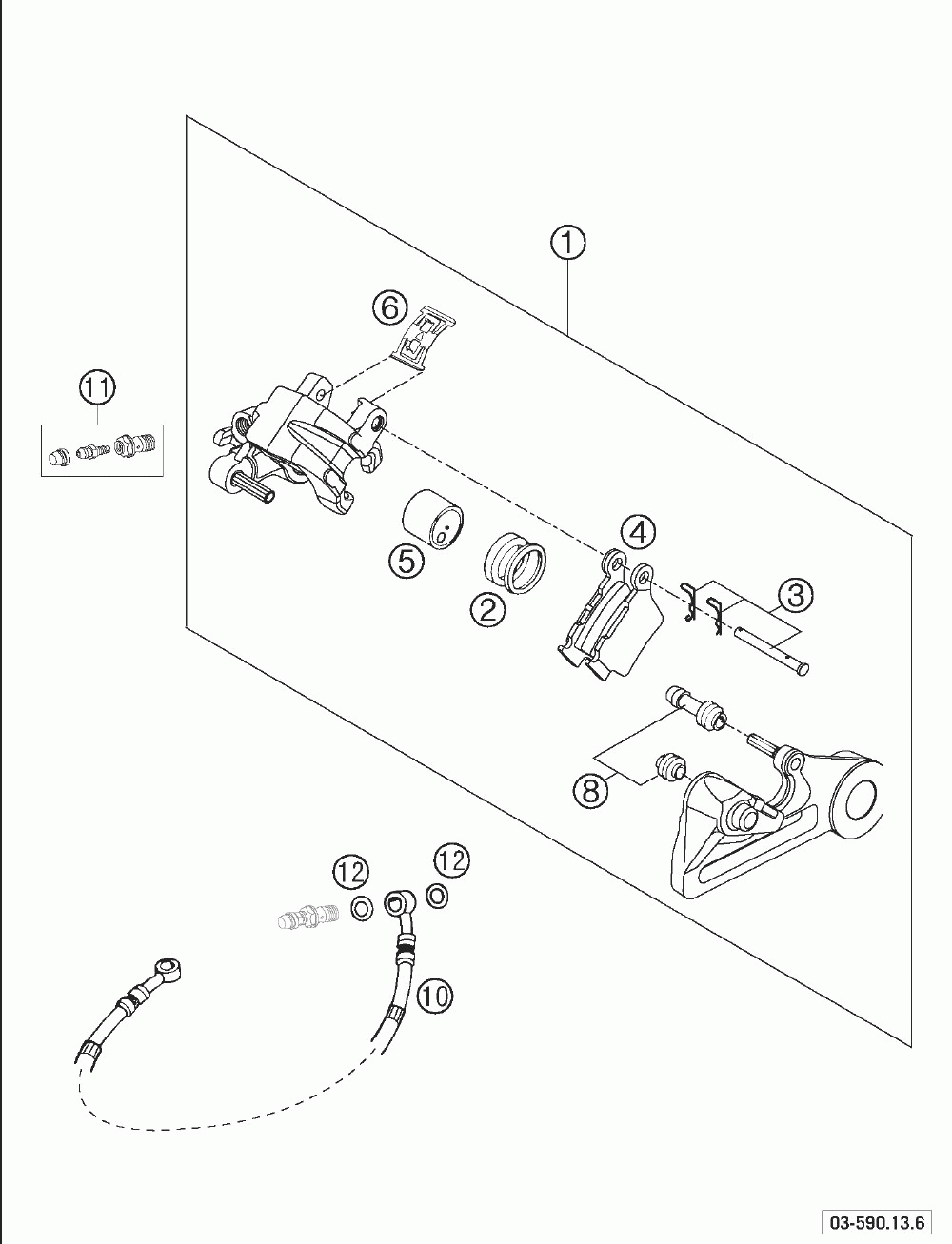 1
6
11
4
5
2
3
8
12
12
10
03-590.13.6