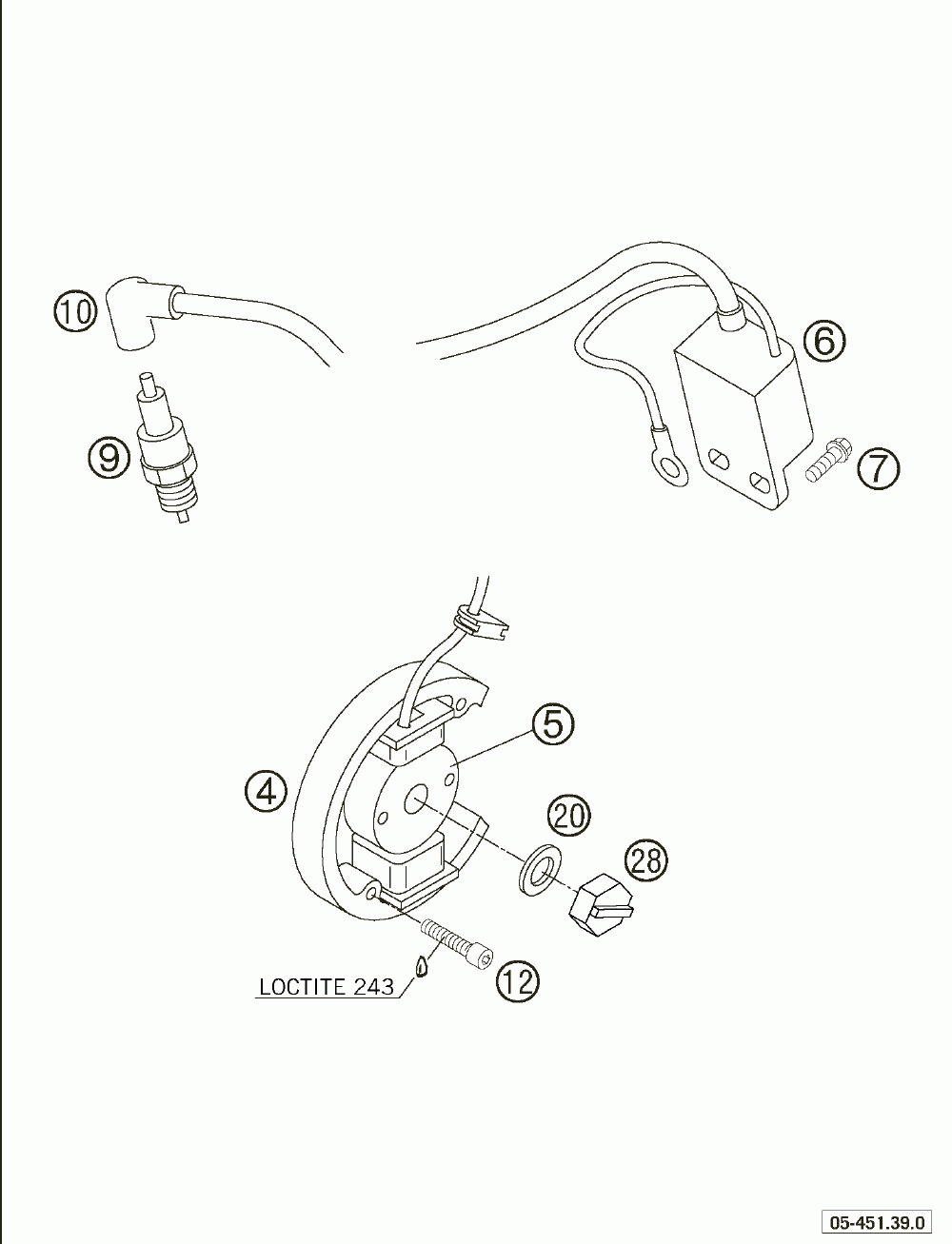 10

6

9

7

5

4

20

28

LOCTITE 243

12

05-451.39.0