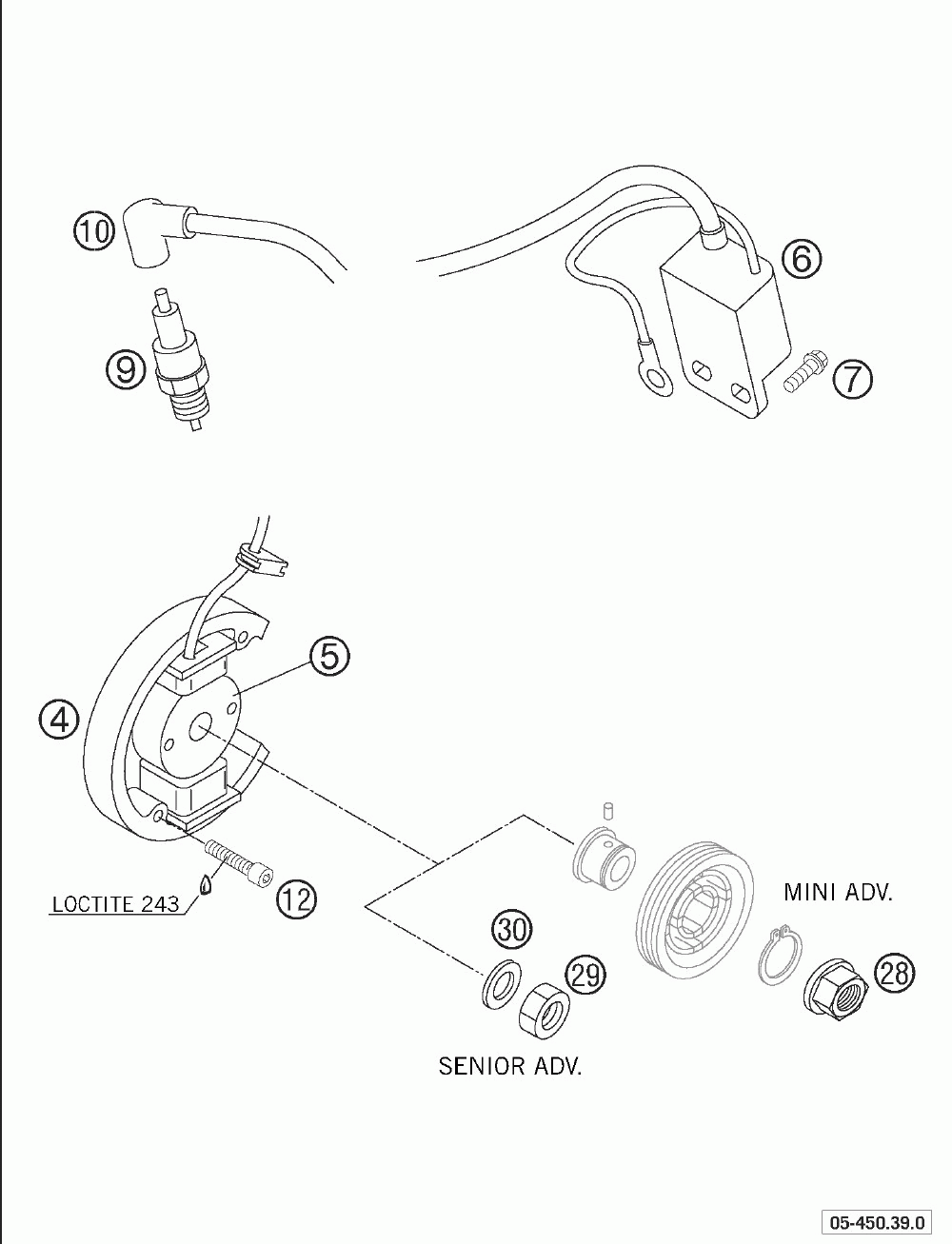 10
6
9
7
5
4
LOCTITE 243
12
MINI ADV.
30
29
28
SENIOR ADV.
05-450.39.0