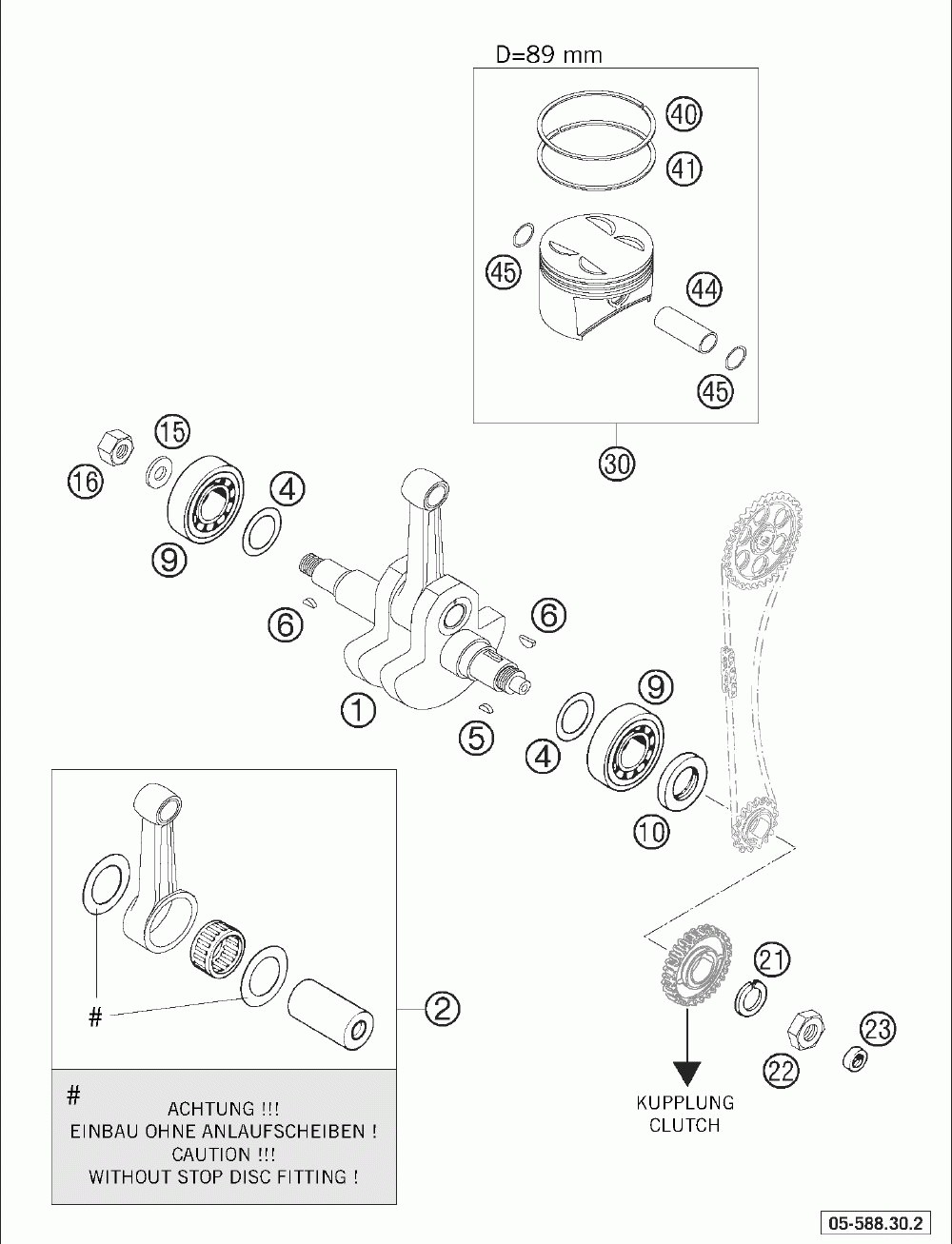 D=89 mm

40
41
45
44
45
30

15
16
4
9
6
6
1
5
9
4
10

#
2

21
23
22

KUPPLUNG
CLUTCH

#
ACHTUNG !!!
EINBAU OHNE ANLAUFSCHEIBEN !
CAUTION !!!
WITHOUT STOP DISC FITTING !

05-588.30.2