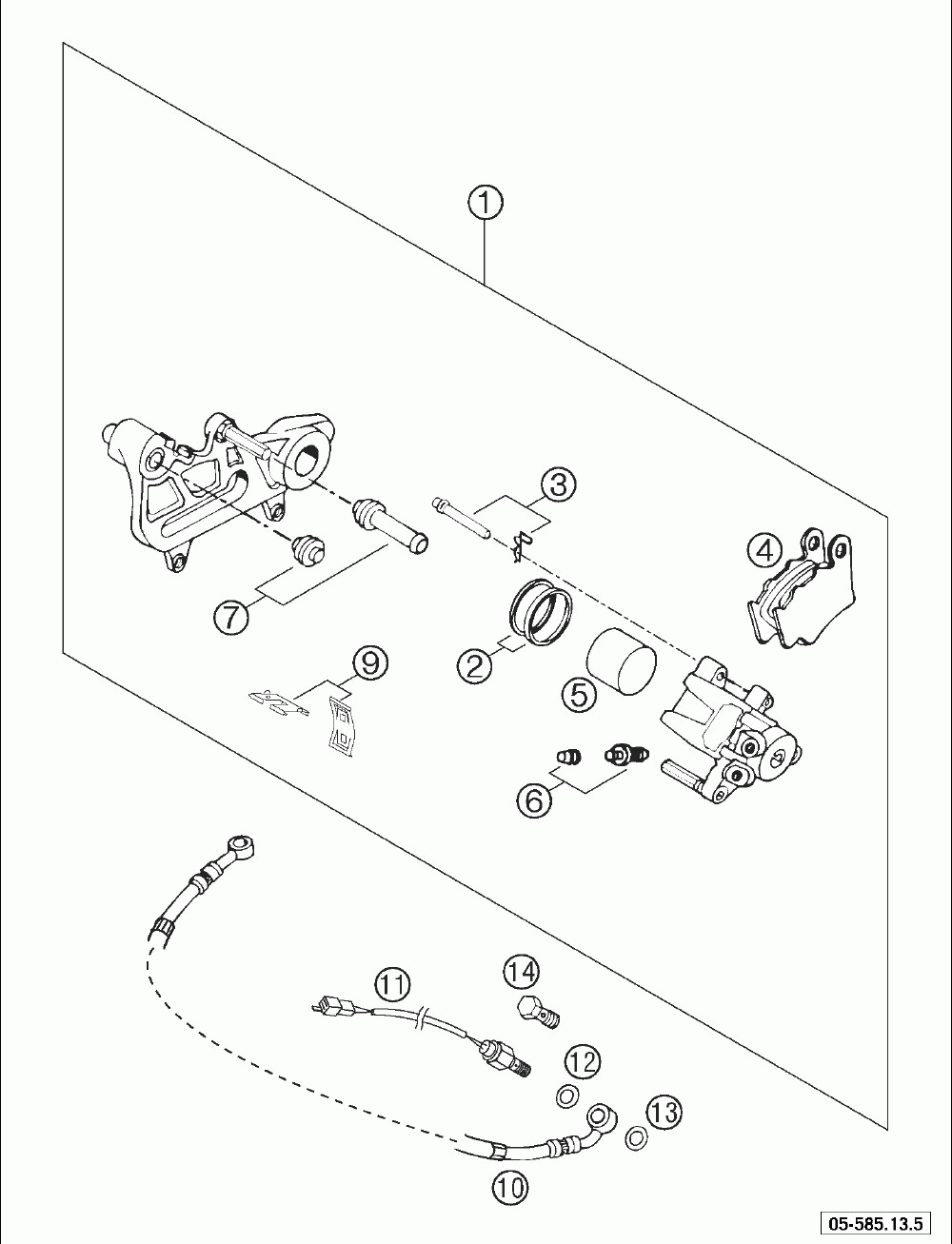 1
3
4
7
2
9
5
6
11
14
12
13
10
05-585.13.5