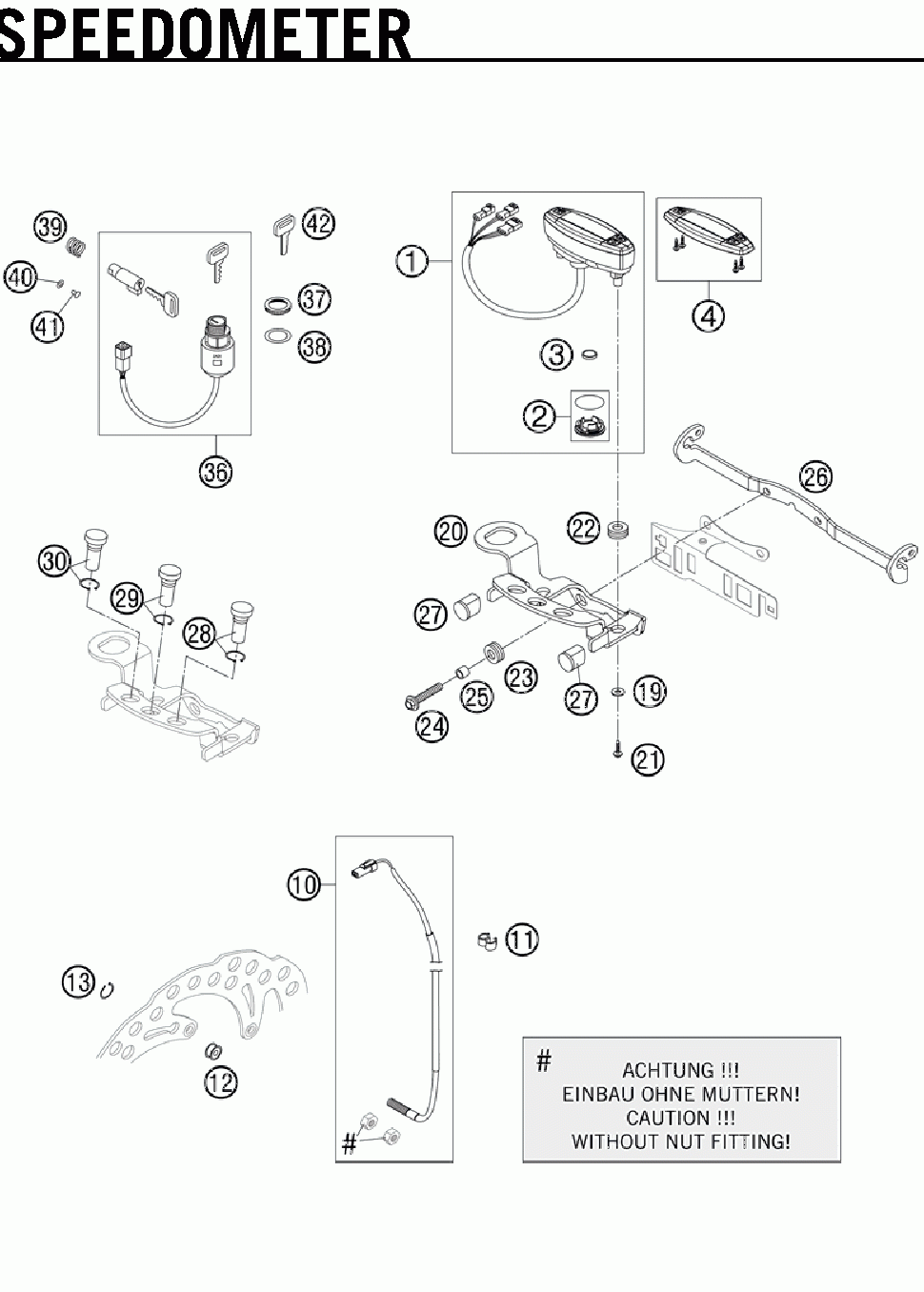 SPEEDOMETER

39
40
41
42
37
38
36

1
3
2
4

26
20
22
27
23
25
24
27
19
21

30
29
28

10
11
13
12

#

#
ACHTUNG !!!
EINBAU OHNE MUTTERN!
CAUTION !!!
WITHOUT NUT FITTING!