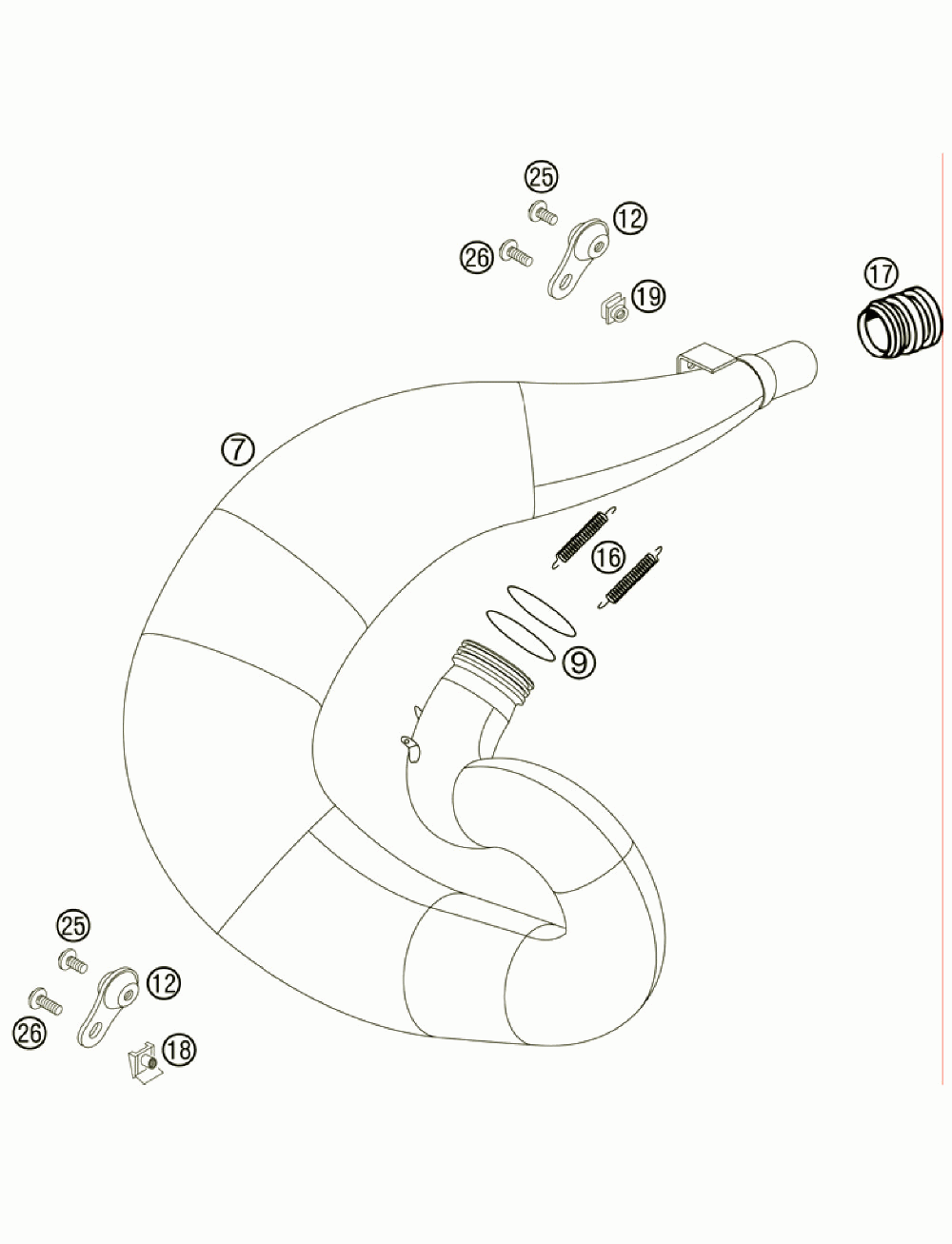 25
12
26
19
17
7
16
9
25
12
26
18