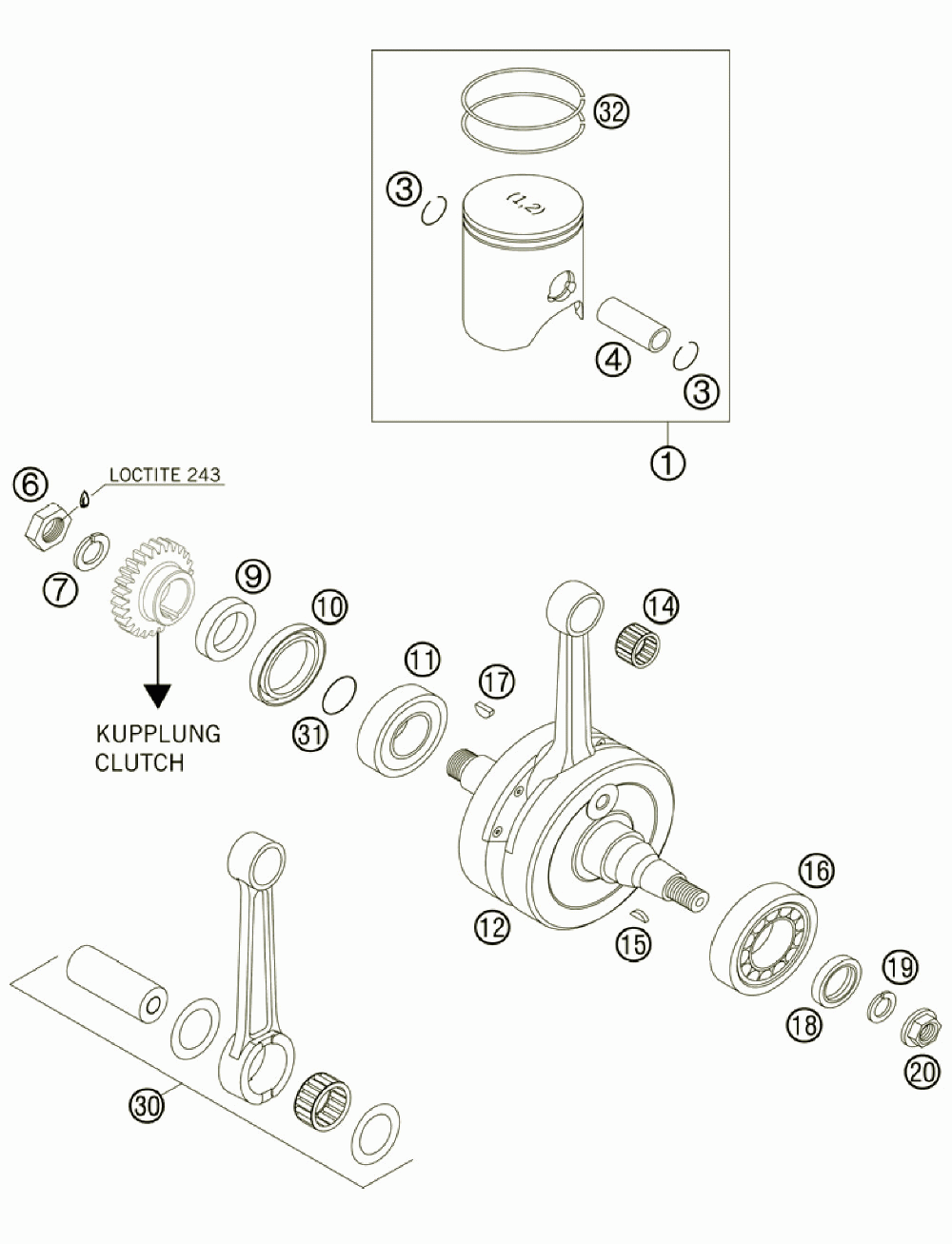 32
3
(1,2)
4
3
1
6
LOCTITE 243
7
9
10
14
11
17
31
KUPPLUNG
CLUTCH
16
12
15
19
18
20
30