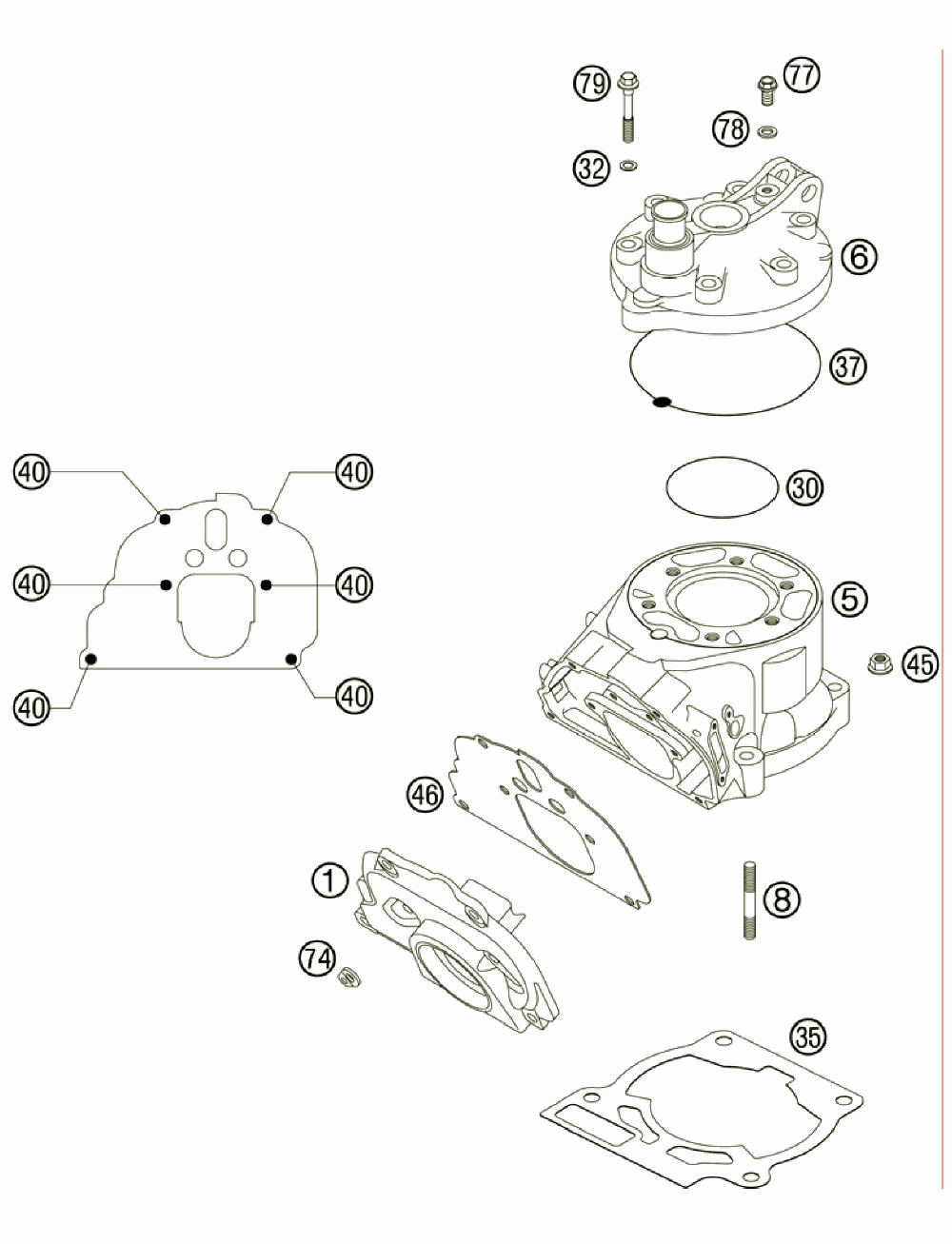 79
77
78
32
6
37
40
40
40
40
40
40
30
5
45
46
1
8
74
35