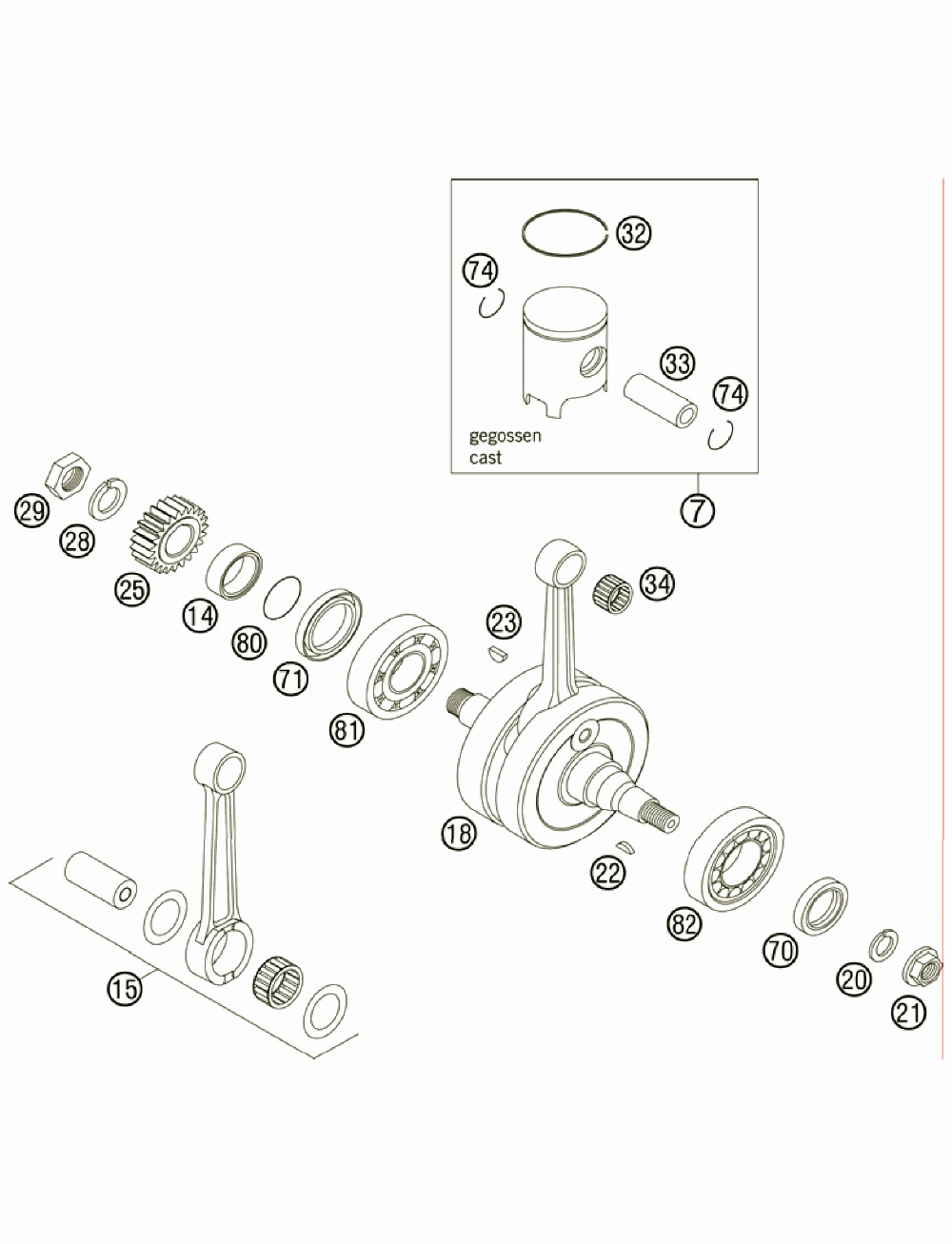 32
74
33
74
gegossen
cast
7
29
28
25
14
80
71
81
23
34
18
22
82
70
20
21
15