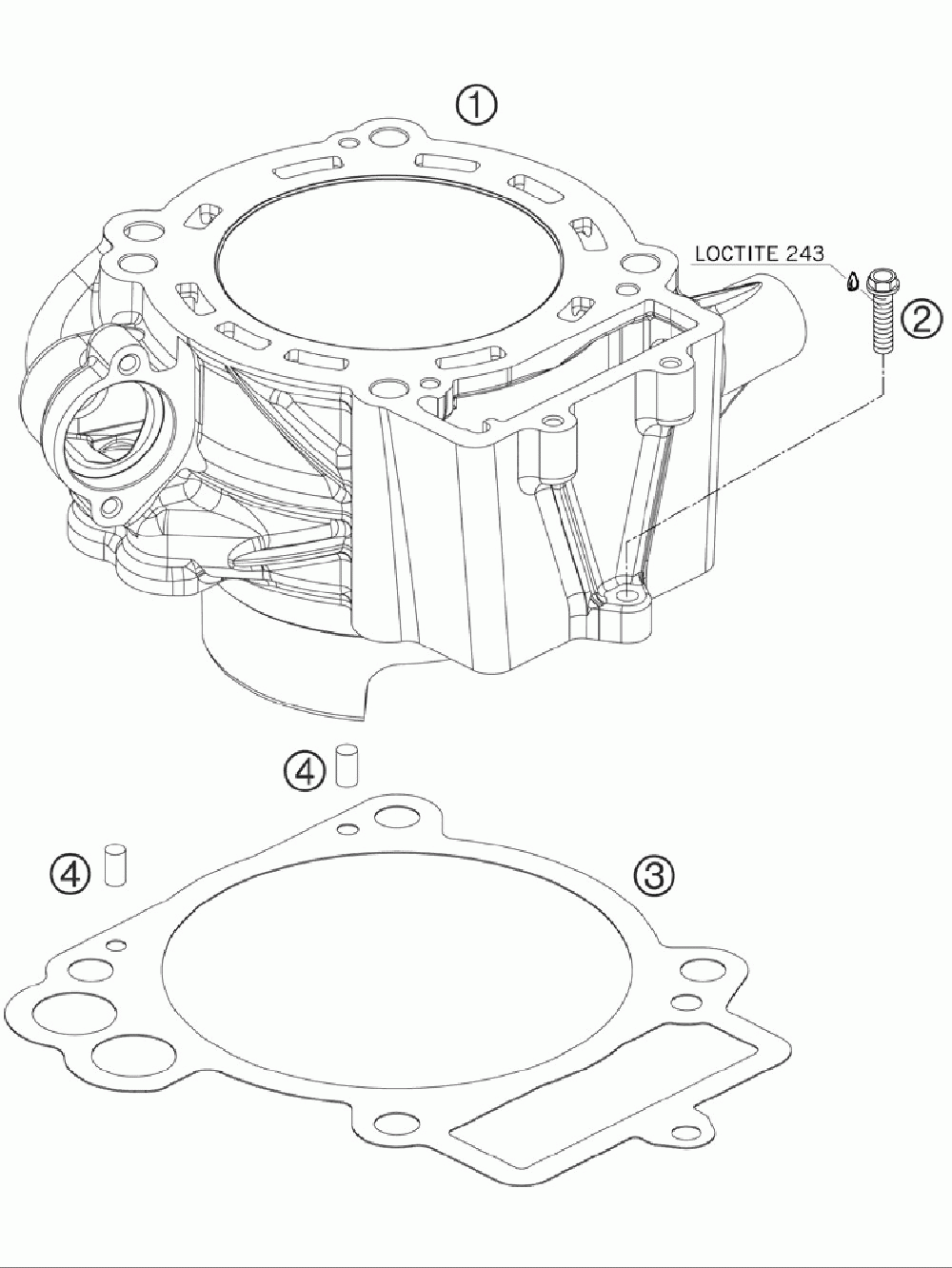 1

LOCTITE 243

2

4

4

3