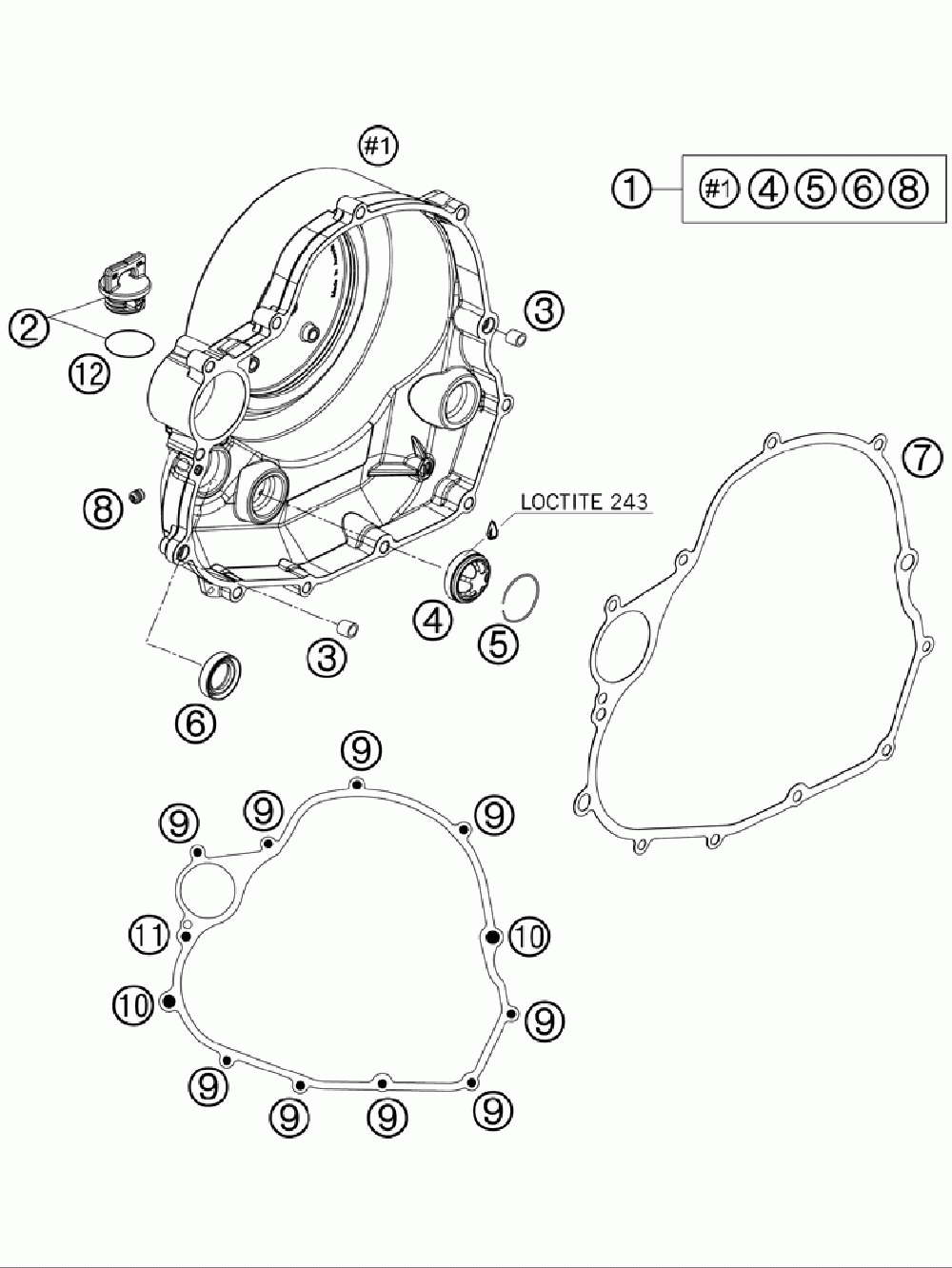 #1

1 #1 4 5 6 8

2

12

3

8

LOCTITE 243

7

4

5

3

6

9

9

9

9

11

10

10

9

9

9

9

9