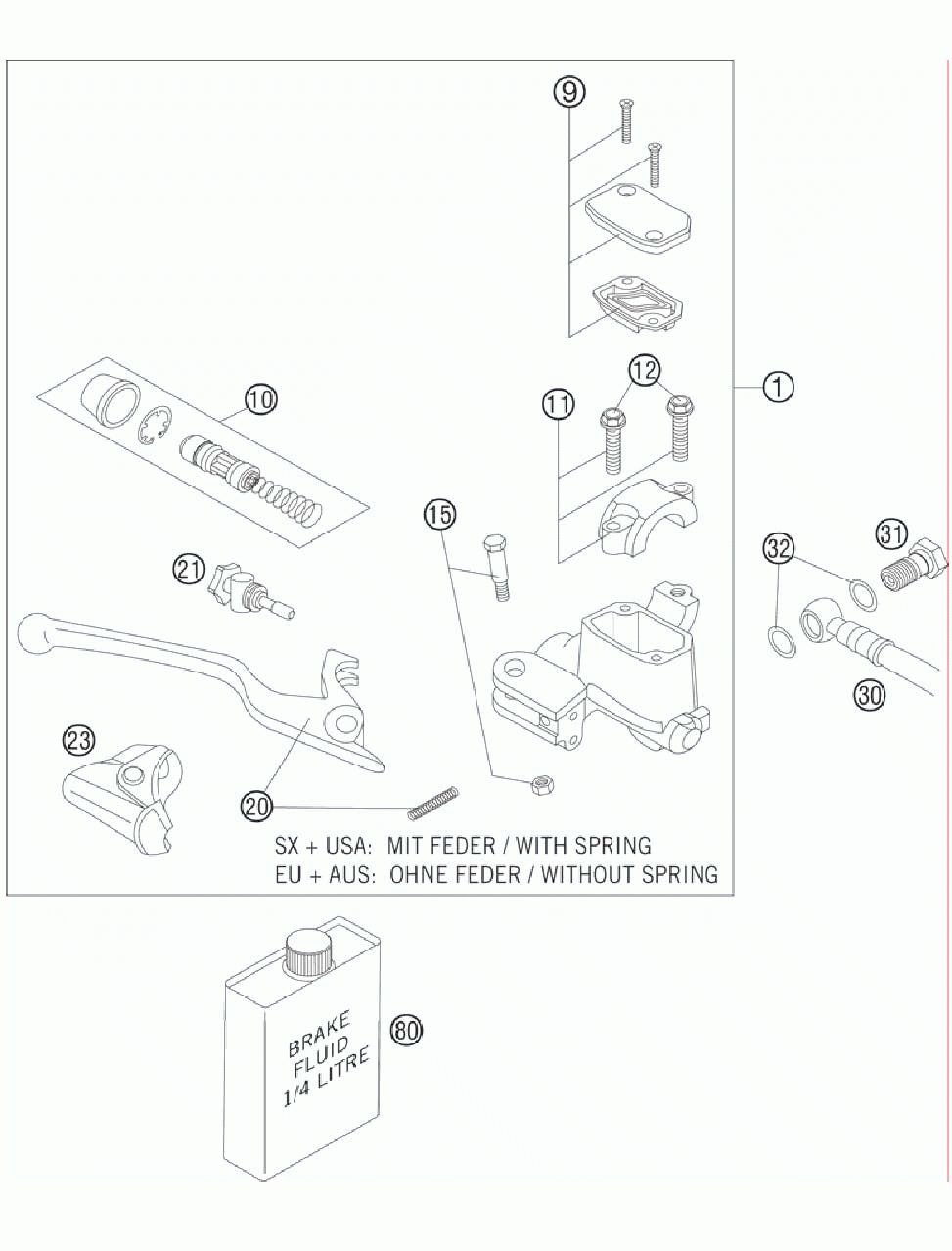 9

10

12

11

1

15

21

32

31

30

23

20

SX + USA: MIT FEDER / WITH SPRING
EU + AUS: OHNE FEDER / WITHOUT SPRING

BRAKE FLUID 1/4 LITRE

80