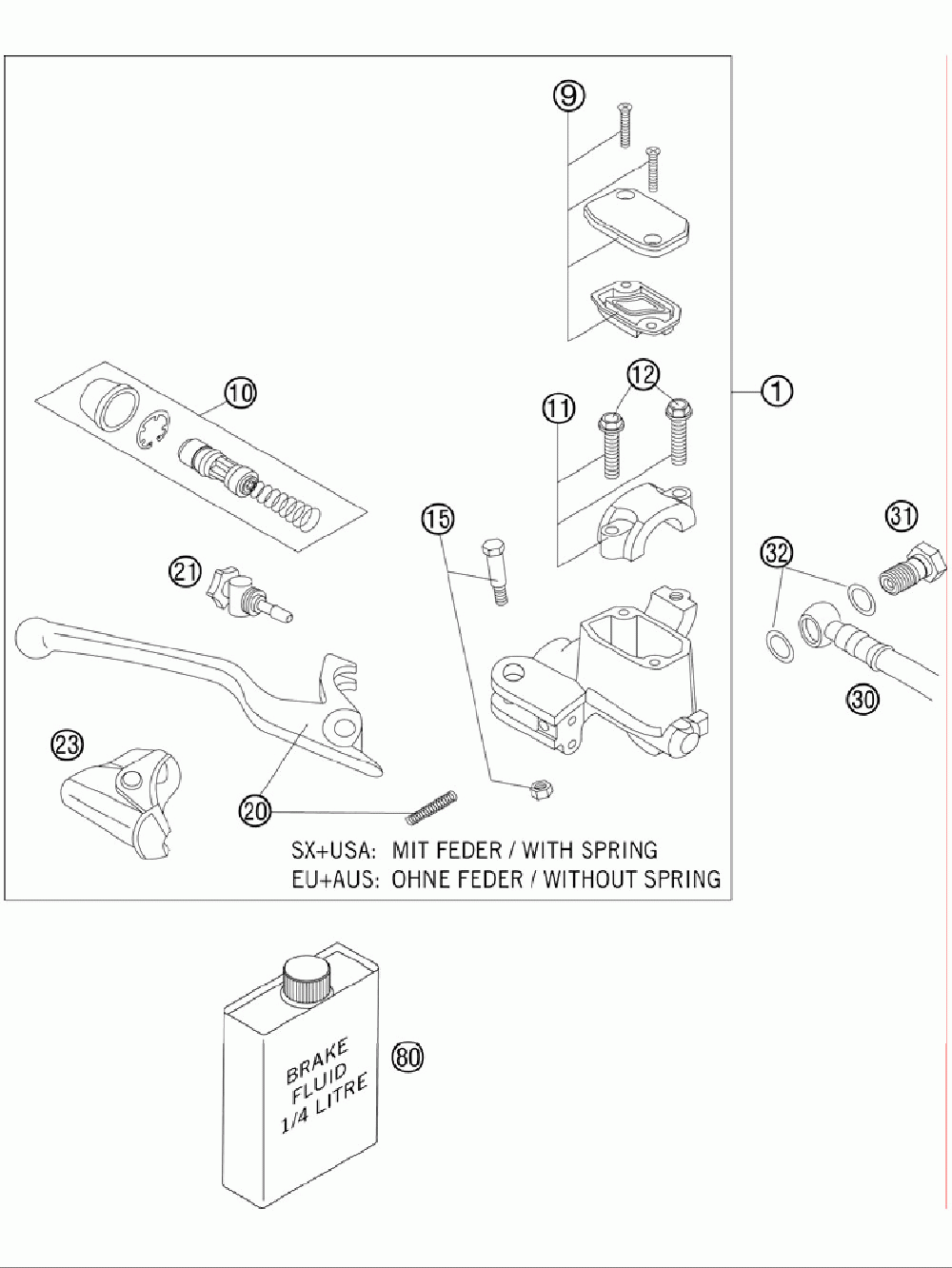 9

10

12

11

1

15

31

32

21

30

23

20

SX+USA: MIT FEDER / WITH SPRING
EU+AUS: OHNE FEDER / WITHOUT SPRING

BRAKE FLUID 1/4 LITRE

80