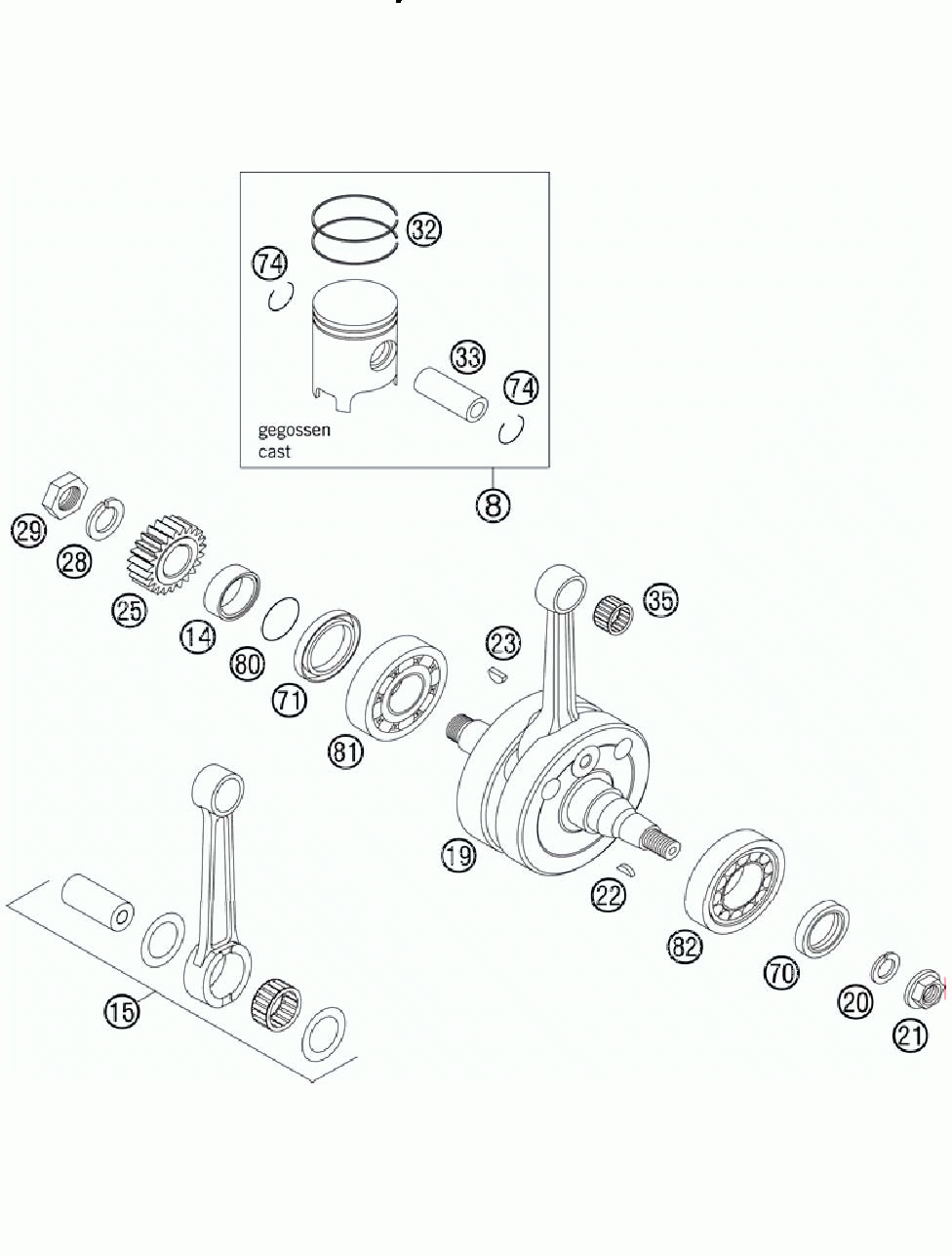 32
74
33
74
gegossen
cast
8
29
28
25
14
80
71
81
35
23
19
22
82
70
20
21
15