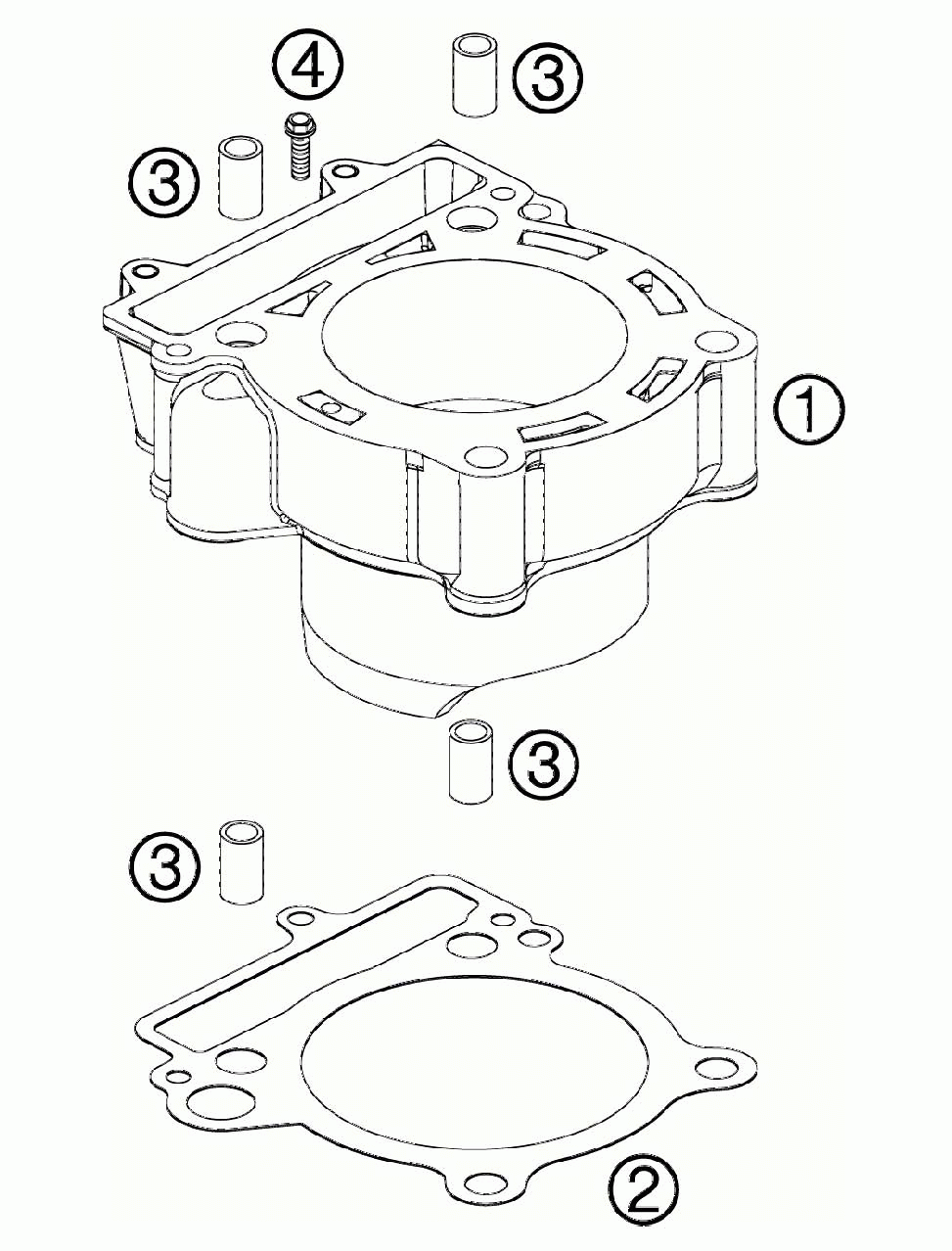 4
3
3
1
3
3
2