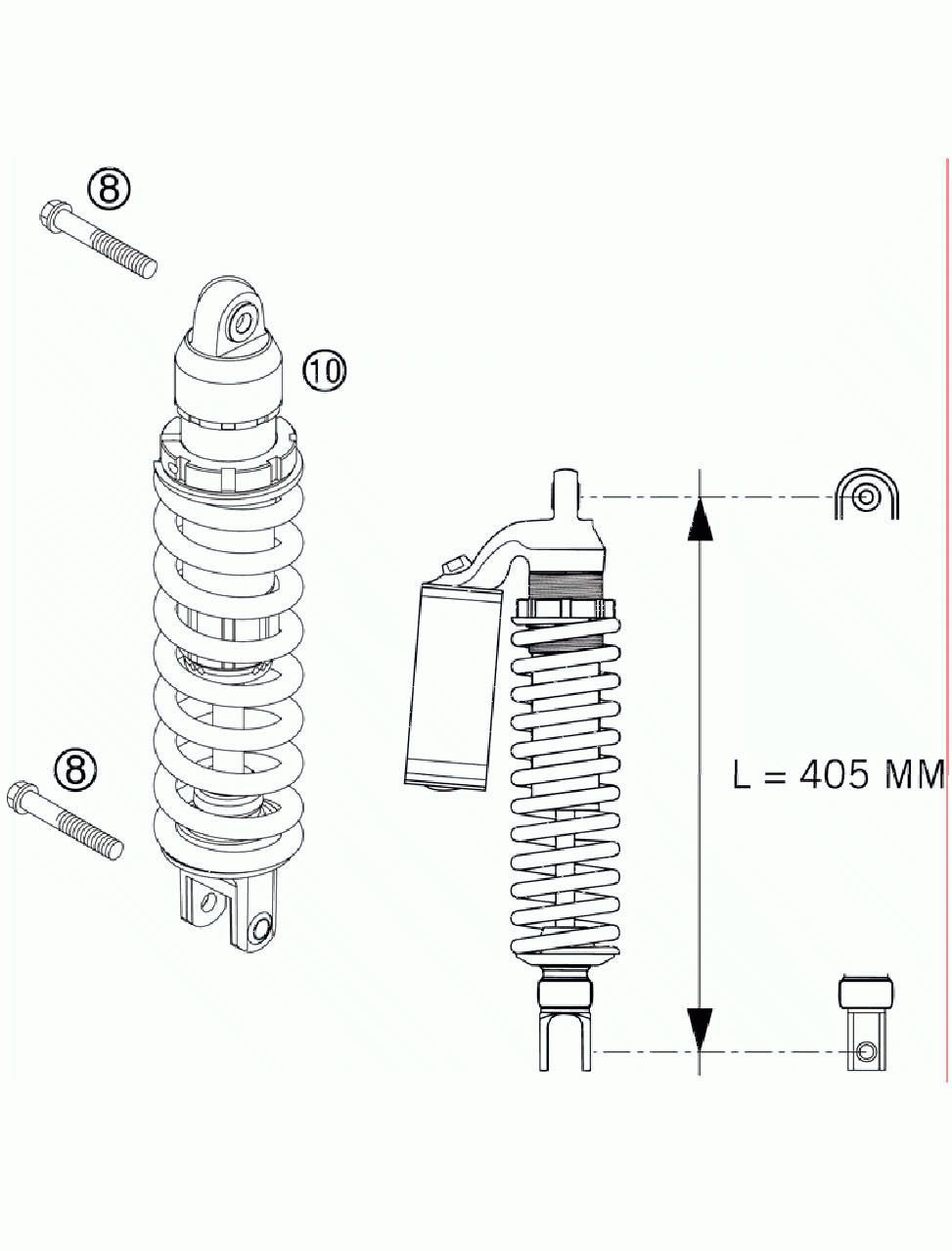 ⑧

⑩

⑧

L = 405 MM