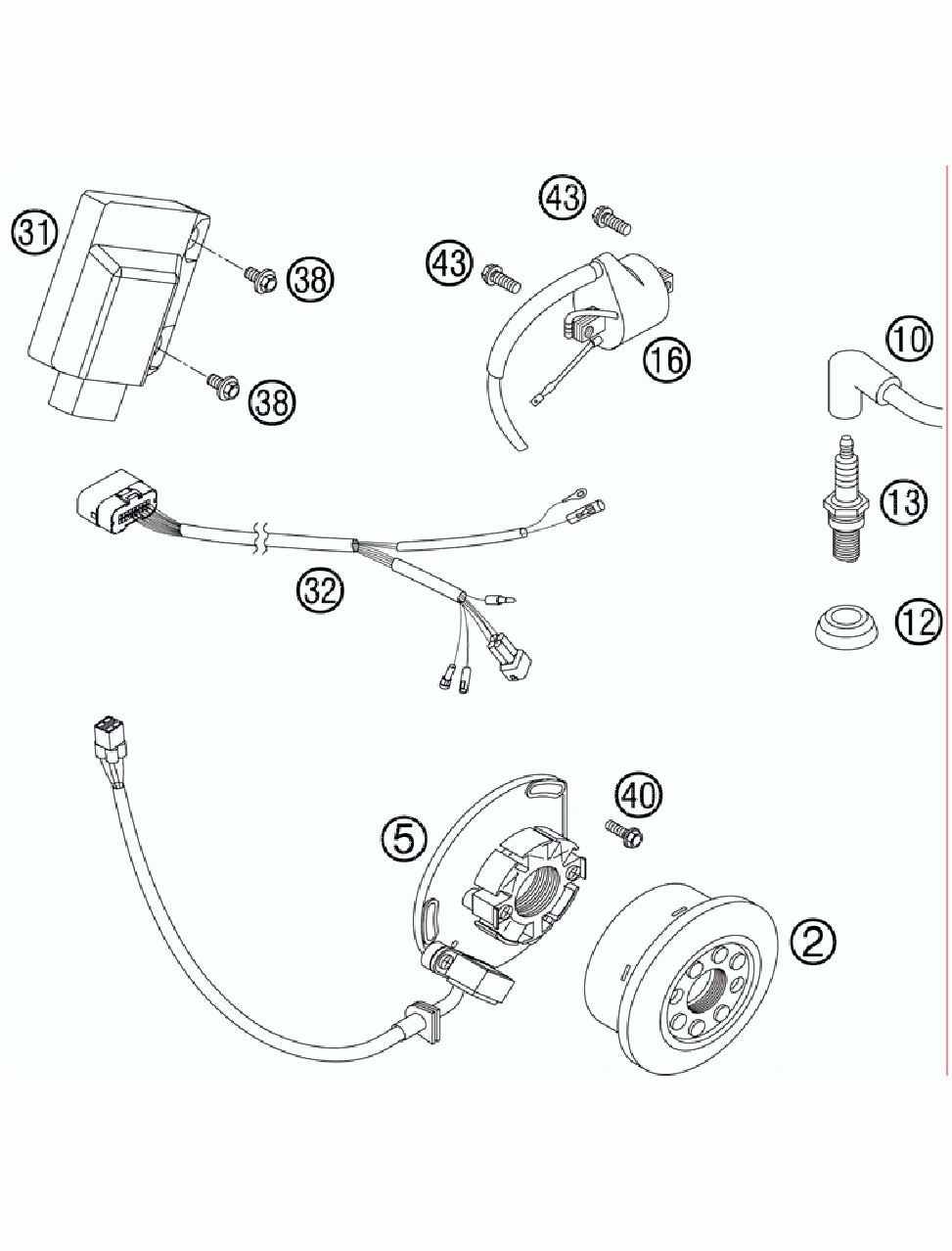 31
38
38
43
43
16
10
13
12
32
40
5
2