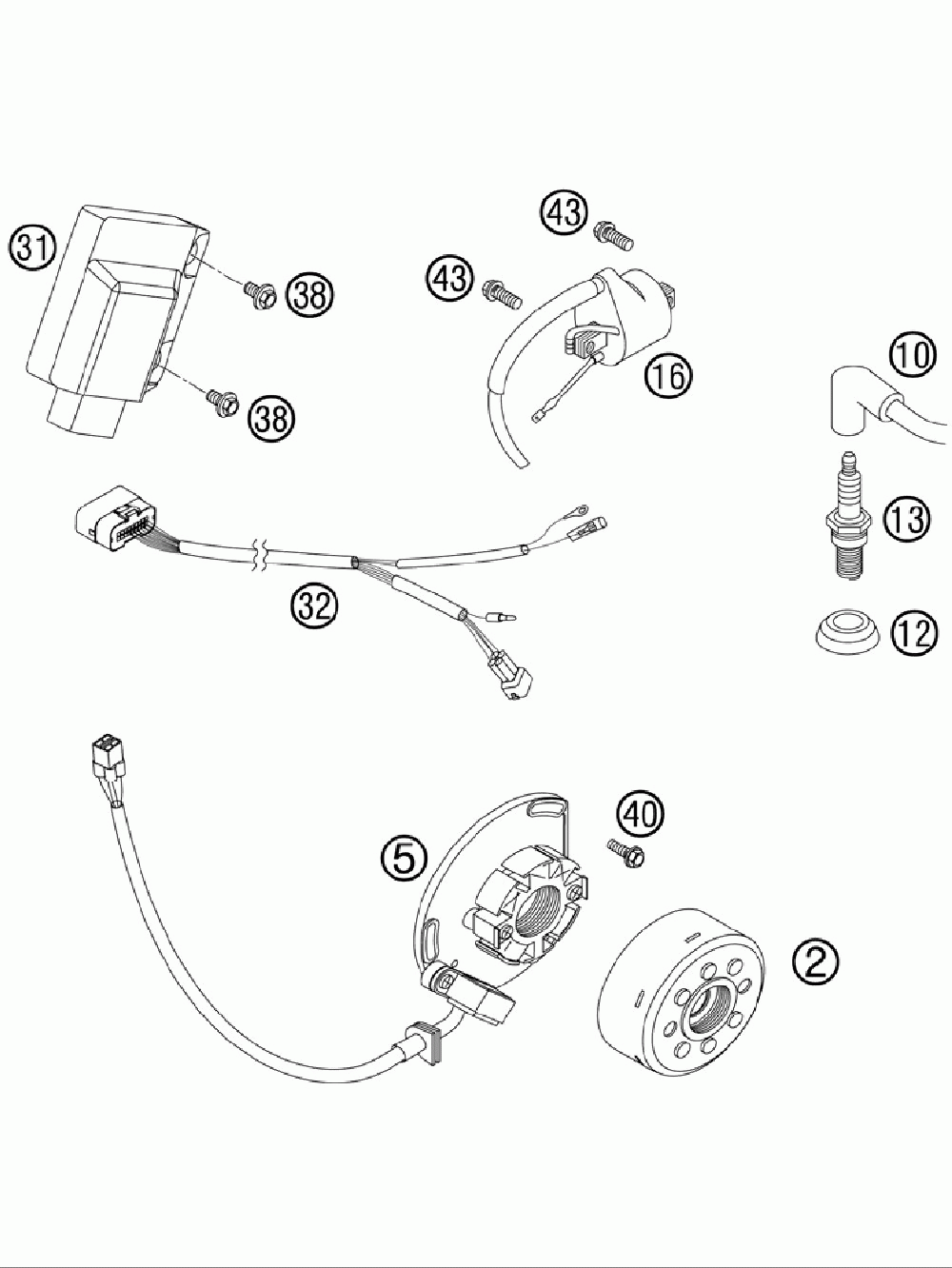 31
38
38
43
43
16
10
13
12
32
40
5
2