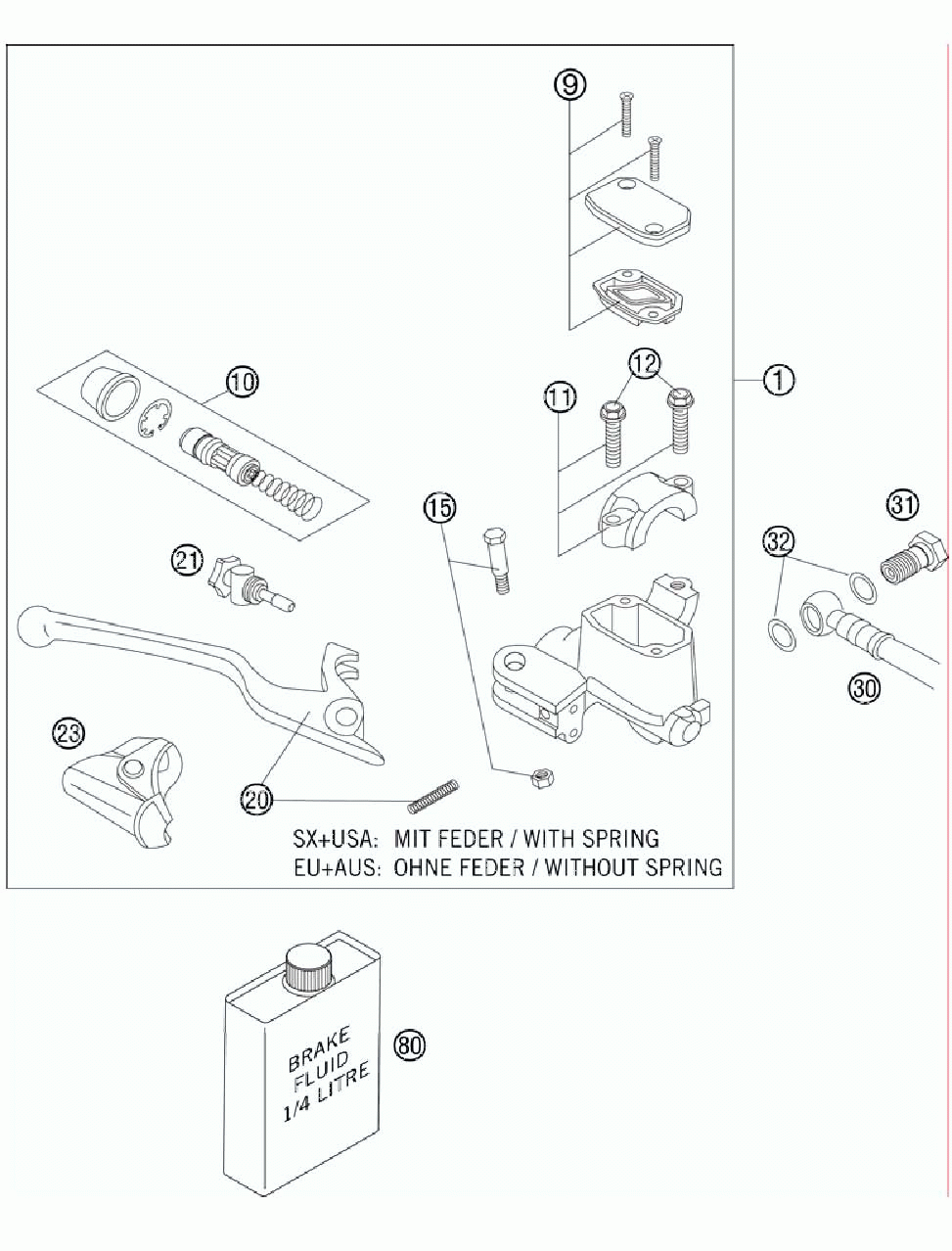 9

10

12

11

1

15

31

32

21

30

23

20

SX+USA: MIT FEDER / WITH SPRING
EU+AUS: OHNE FEDER / WITHOUT SPRING

BRAKE FLUID 1/4 LITRE

80